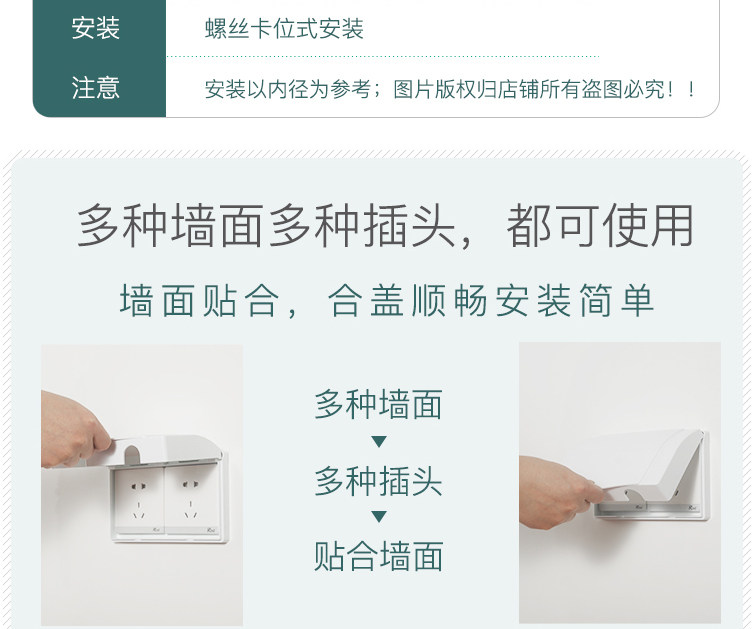 | 安装 | 螺丝卡位式安装 |
|---|---|
| 注意 | 安装以内径为参考；图片版权归店铺所有盗图必究！！ |

多种墙面多种插头，都可使用

墙面贴合，合盖顺畅安装简单

多种墙面
▼
多种插头
▼
贴合墙面