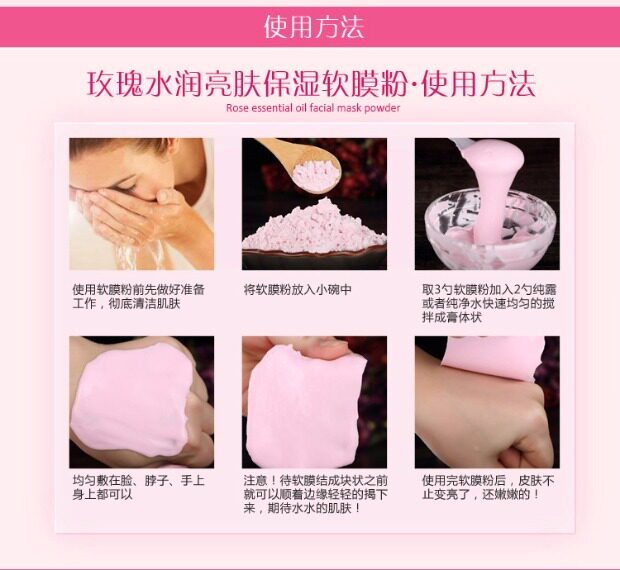 使用方法

玫瑰水润亮肤保湿软膜粉·使用方法

Rose essential oil facial mask powder

使用软膜粉前先做好准备工作，彻底清洁肌肤

将软膜粉放入小碗中

取3勺软膜粉加入2勺纯露或者纯净水快速均匀的搅拌成膏体状

均匀敷在脸、脖子、手上身上都可以

注意！待软膜结成块状之前就可以顺着边缘轻轻的揭下来，期待水水的肌肤！

使用完软膜粉后，皮肤不止变亮了，还嫩嫩的！