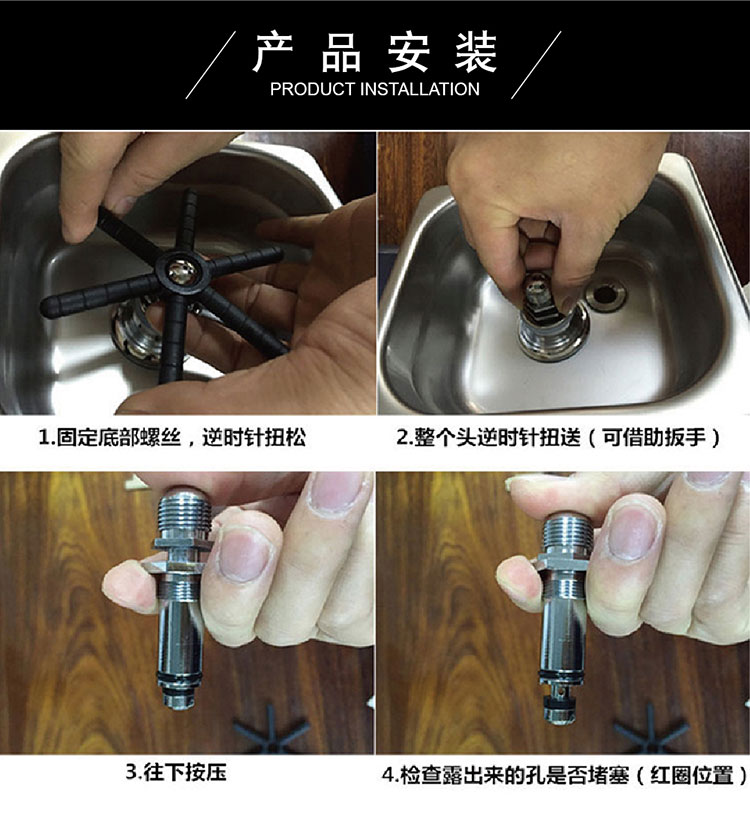 产品安装
PRODUCT INSTALLATION

1.固定底部螺丝，逆时针扭松

2.整个头逆时针扭送（可借助扳手）

3.往下按压

4.检查露出来的孔是否堵塞（红圈位置）