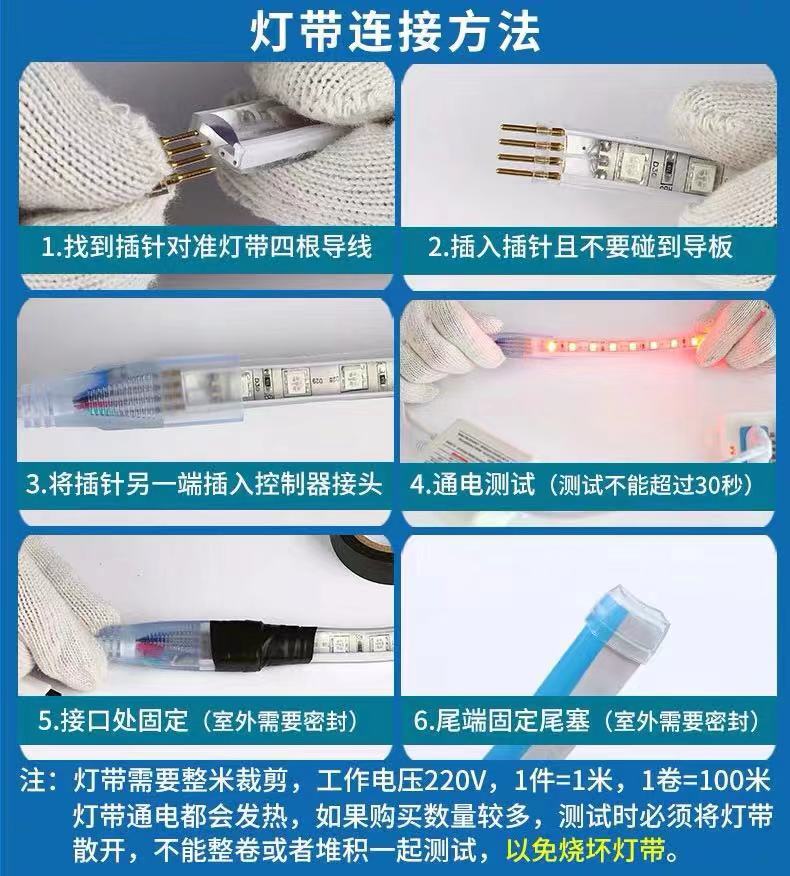 灯带连接方法

1.找到插针对准灯带四根导线

2.插入插针且不要碰到导板

3.将插针另一端插入控制器接头

4.通电测试（测试不能超过30秒）

5.接口处固定（室外需要密封）

6.尾端固定尾塞（室外需要密封）

注：灯带需要整米裁剪，工作电压220V，1件=1米，1卷=100米 灯带通电都会发热，如果购买数量较多，测试时必须将灯带散开，不能整卷或者堆积一起测试，以免烧坏灯带。