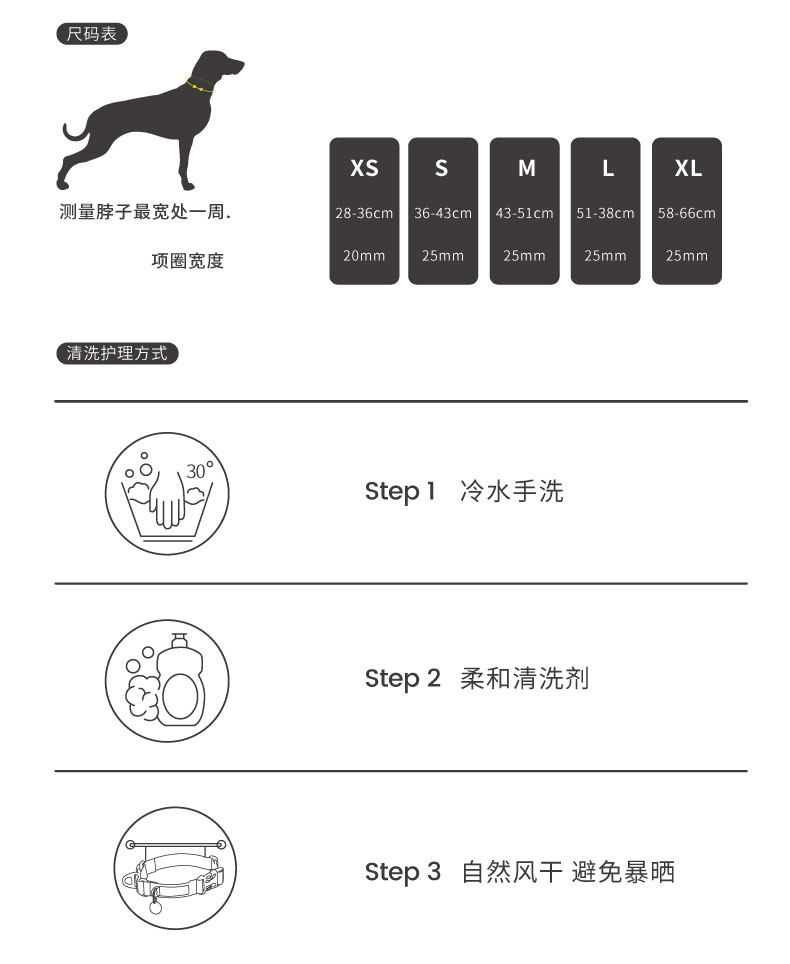 尺码表

测量脖子最宽处一周.

项圈宽度

| XS | S | M | L | XL |
|---|---|---|---|---|
| 28-36cm | 36-43cm | 43-51cm | 51-38cm | 58-66cm |
| 20mm | 25mm | 25mm | 25mm | 25mm |

清洗护理方式

30°

Step 1 冷水手洗

Step 2 柔和清洗剂

Step 3 自然风干 避免暴晒