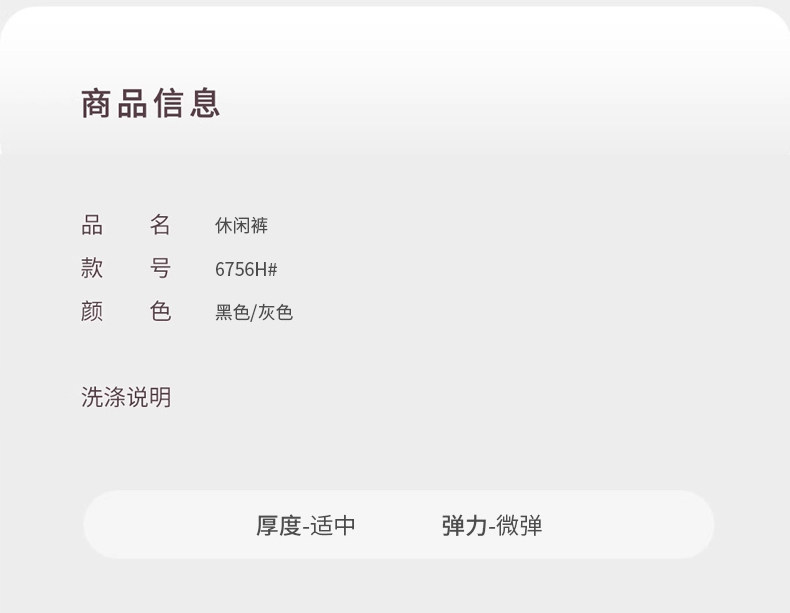 商品信息

品　名　休闲裤
款　号　6756H#
颜　色　黑色/灰色

洗涤说明

厚度-适中　弹力-微弹