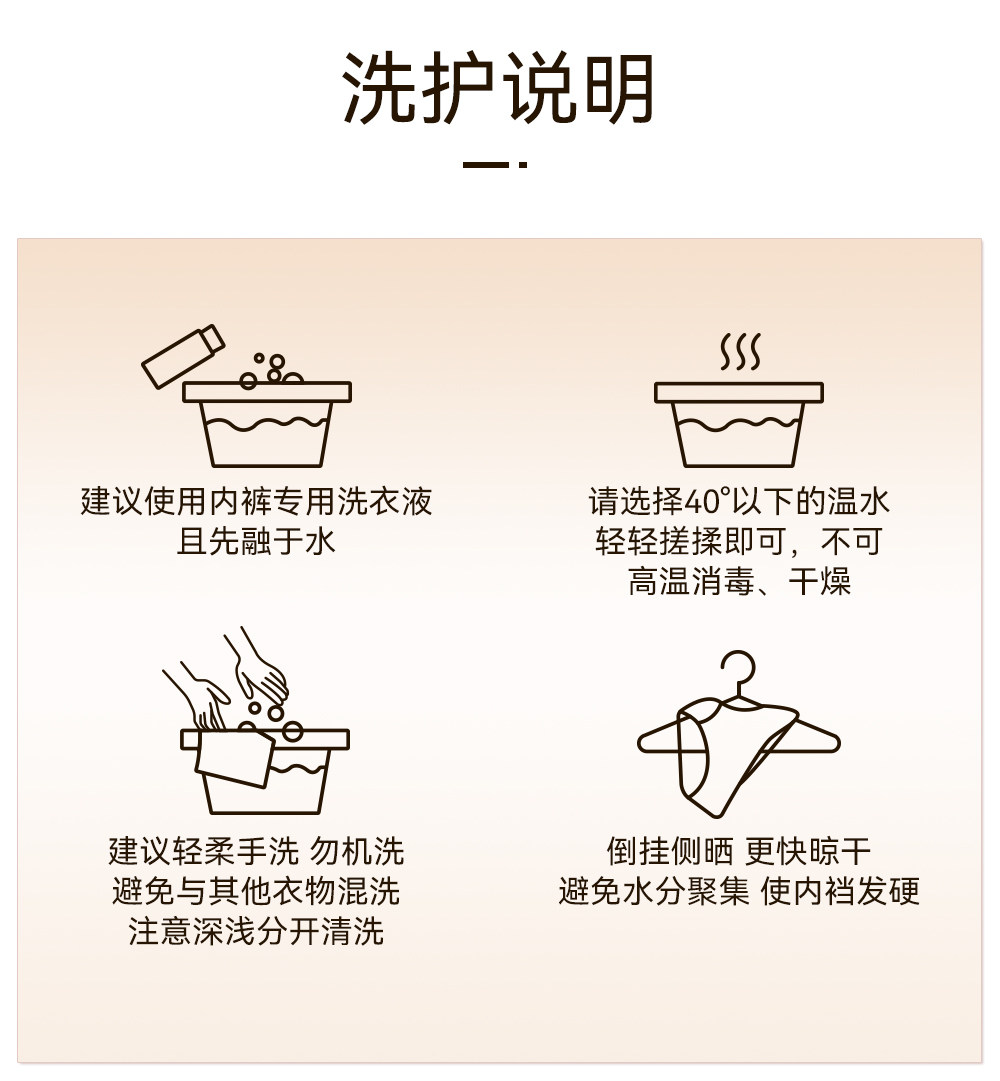 洗护说明

建议使用内裤专用洗衣液
且先融于水

请选择40°以下的温水
轻轻搓揉即可，不可
高温消毒、干燥

建议轻柔手洗 勿机洗
避免与其他衣物混洗
注意深浅分开清洗

倒挂侧晒 更快晾干
避免水分聚集 使内裆发硬