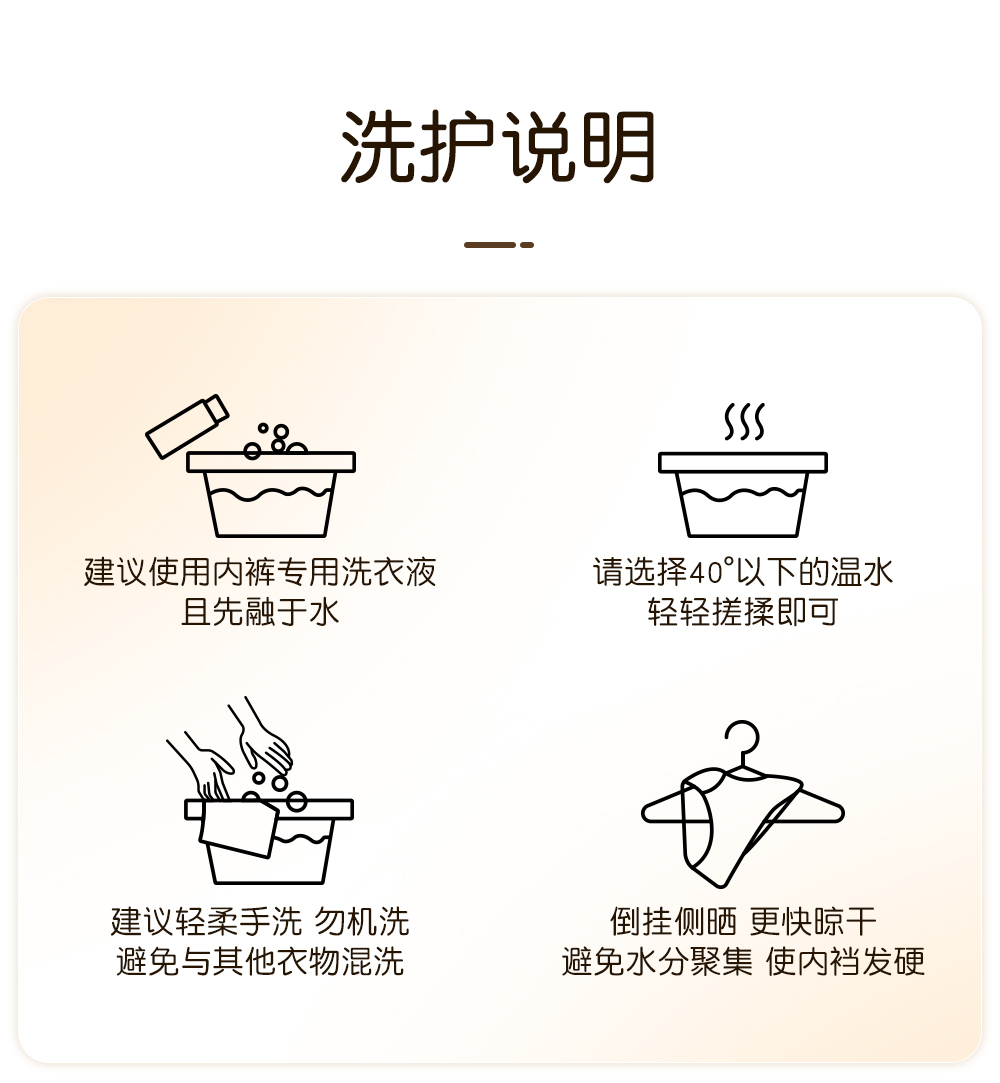 洗护说明

建议使用内裤专用洗衣液
且先融于水

请选择40°以下的温水
轻轻搓揉即可

建议轻柔手洗 勿机洗
避免与其他衣物混洗

倒挂侧晒 更快晾干
避免水分聚集 使内裆发硬