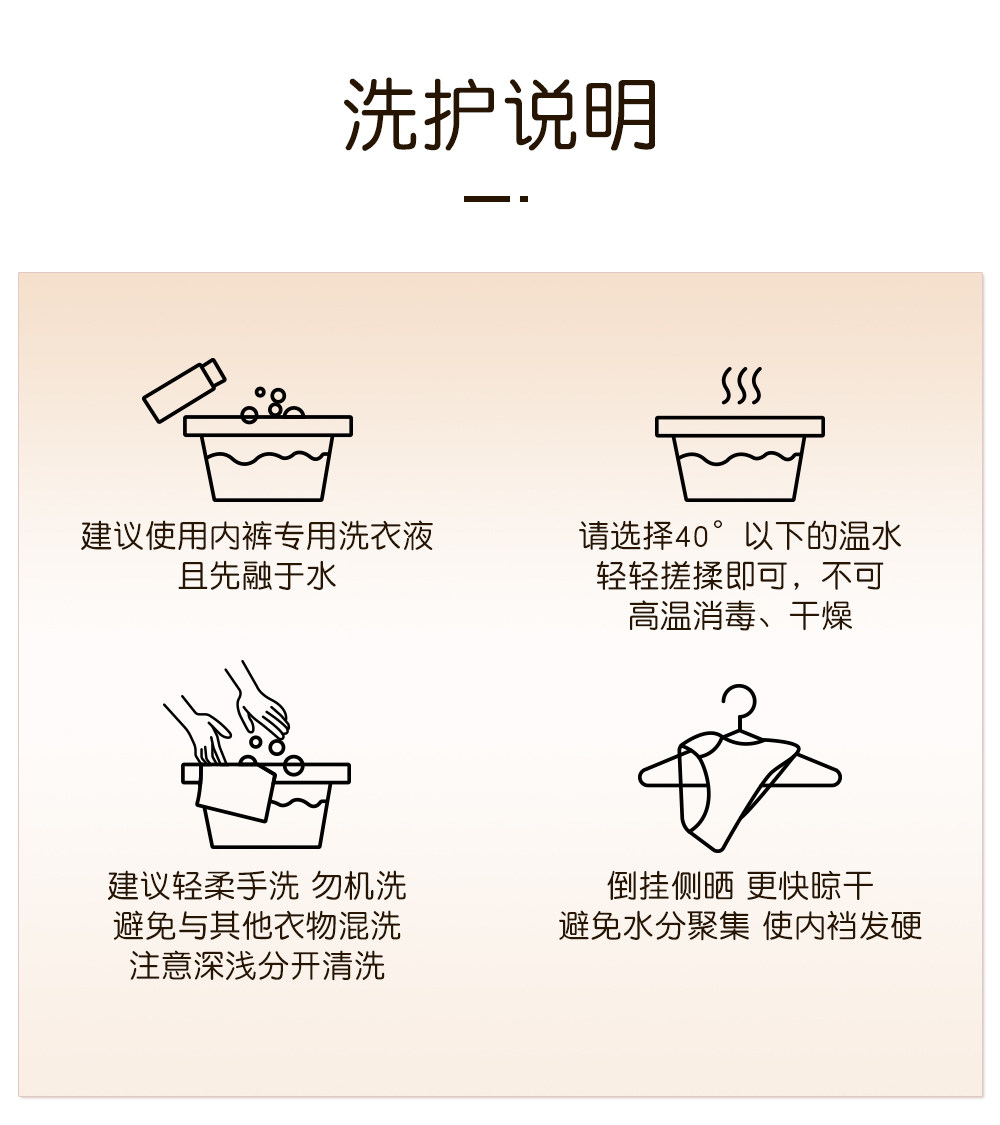 洗护说明

建议使用内裤专用洗衣液
且先融于水

请选择40°以下的温水
轻轻搓揉即可，不可
高温消毒、干燥

建议轻柔手洗 勿机洗
避免与其他衣物混洗
注意深浅分开清洗

倒挂侧晒 更快晾干
避免水分聚集 使内裆发硬