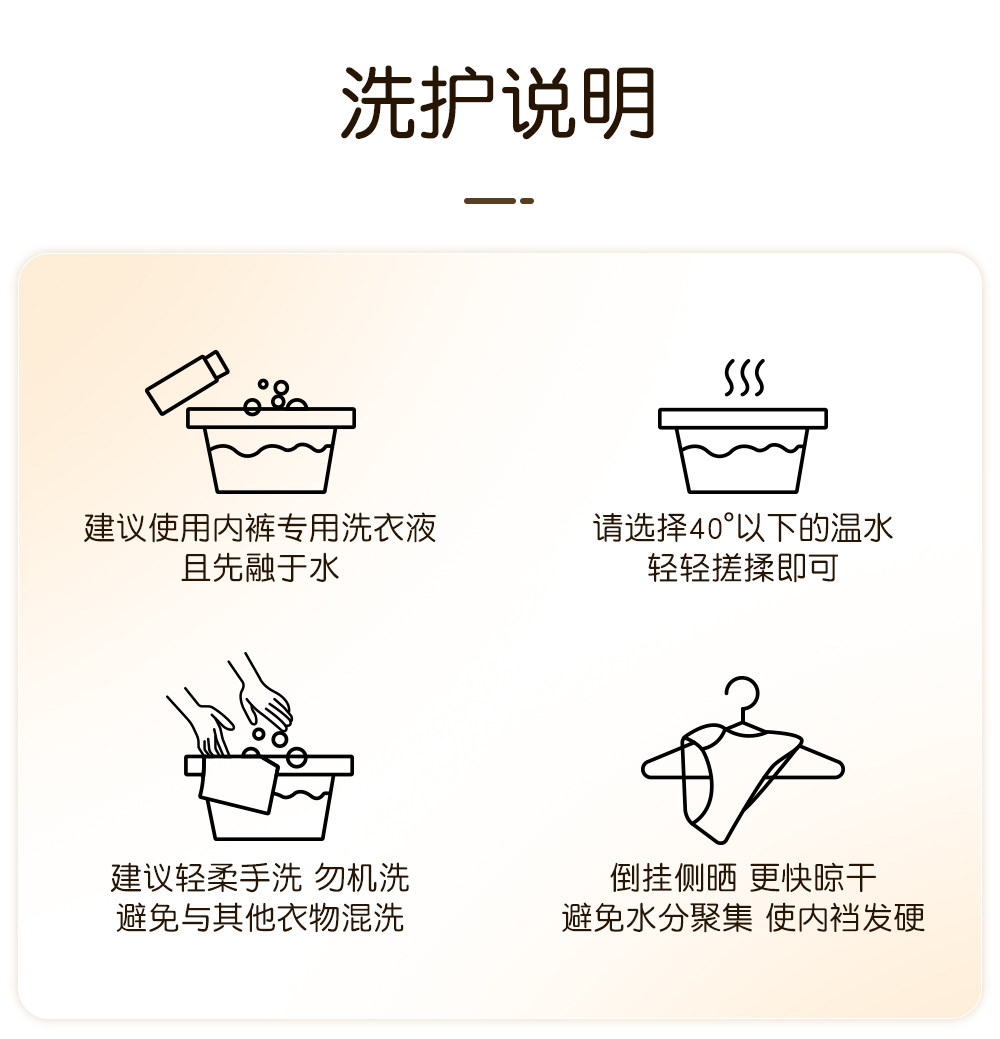 洗护说明

建议使用内裤专用洗衣液
且先融于水

请选择40°以下的温水
轻轻搓揉即可

建议轻柔手洗 勿机洗
避免与其他衣物混洗

倒挂侧晒 更快晾干
避免水分聚集 使内裆发硬