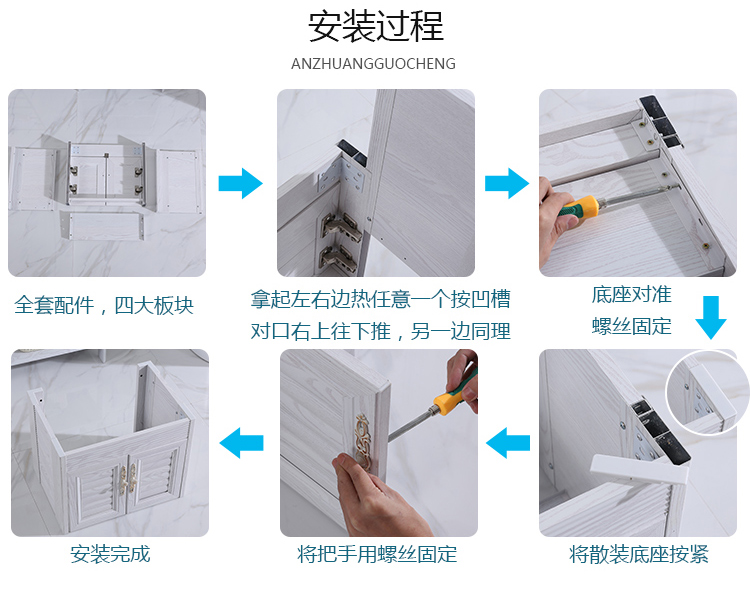 安装过程

ANZHUANGGUOCHENG

全套配件，四大板块

拿起左右边热任意一个按凹槽对口右上往下推，另一边同理

底座对准螺丝固定

将散装底座按紧

将把手用螺丝固定

安装完成