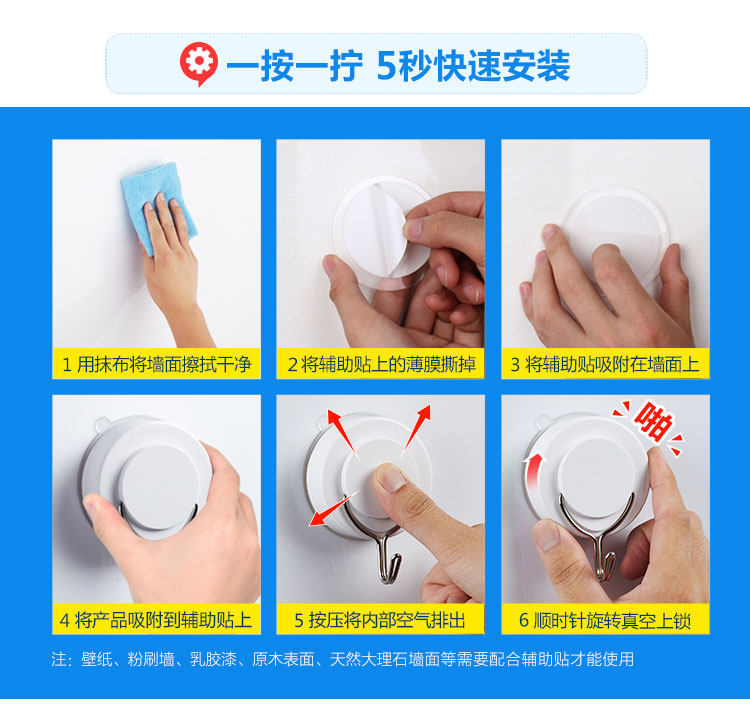 一按一拧 5秒快速安装

1 用抹布将墙面擦拭干净

2 将辅助贴上的薄膜撕掉

3 将辅助贴吸附在墙面上

4 将产品吸附到辅助贴上

5 按压将内部空气排出

啪

6 顺时针旋转真空上锁

注：壁纸、粉刷墙、乳胶漆、原木表面、天然大理石墙面等需要配合辅助贴才能使用