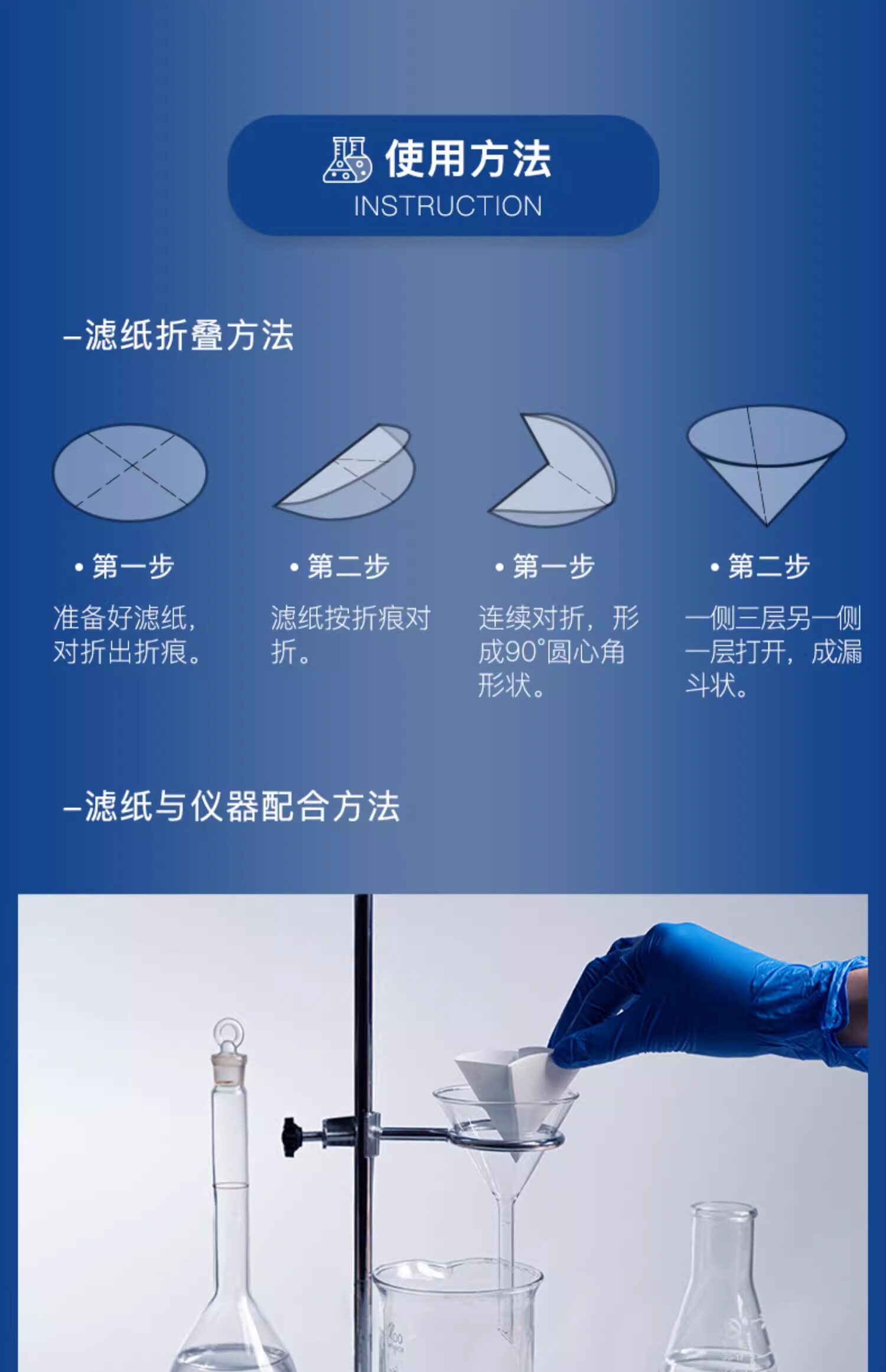 使用方法
INSTRUCTION

–滤纸折叠方法

• 第一步
准备好滤纸，对折出折痕。

• 第二步
滤纸按折痕对折。

• 第一步
连续对折，形成90°圆心角形状。

• 第二步
一侧三层另一侧一层打开，成漏斗状。

–滤纸与仪器配合方法