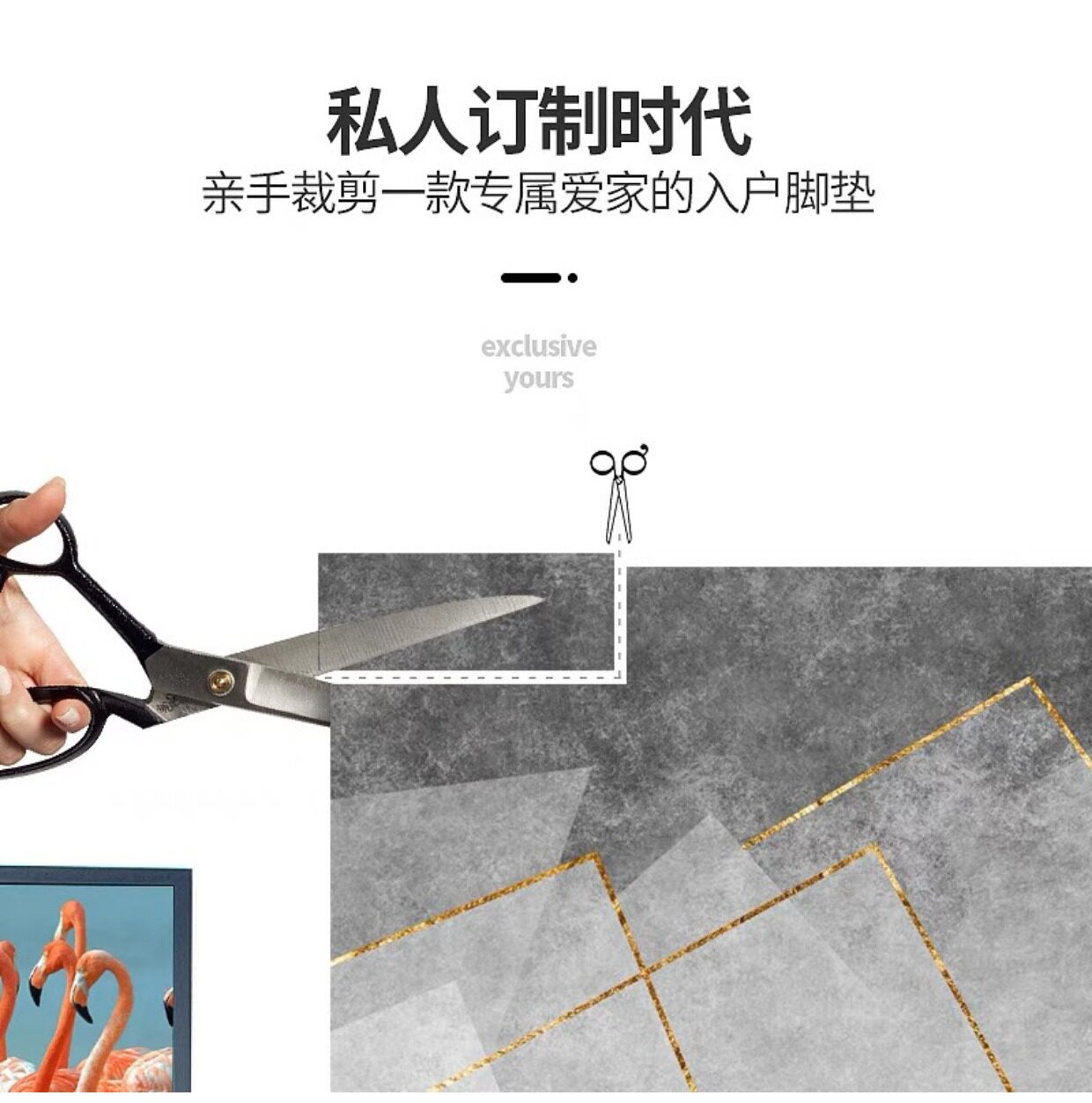 私人订制时代

亲手裁剪一款专属爱家的入户脚垫

exclusive
yours