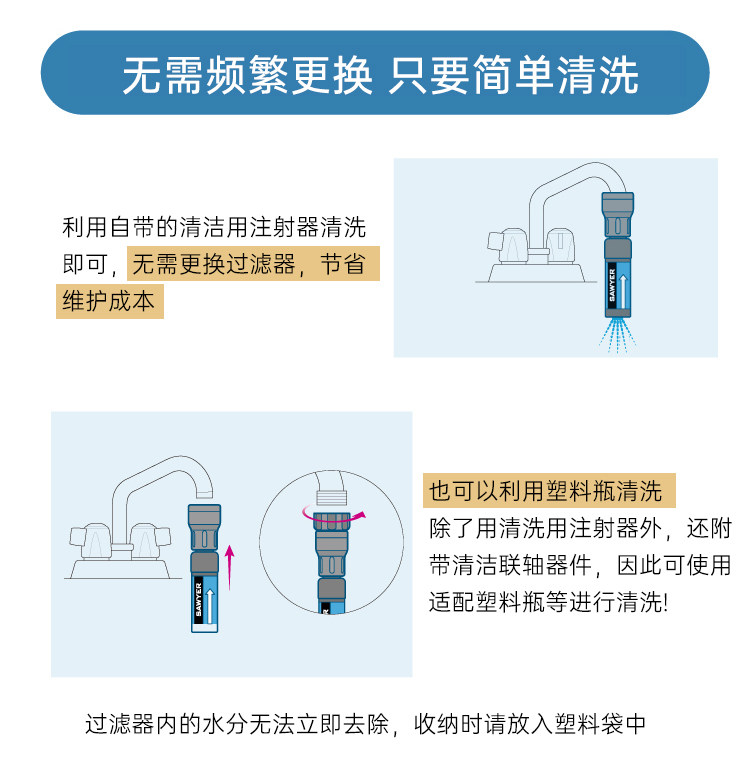 无需频繁更换 只要简单清洗

利用自带的清洁用注射器清洗即可，无需更换过滤器，节省维护成本

SAWYER

SAWYER

也可以利用塑料瓶清洗

除了用清洗用注射器外，还附带清洁联轴器件，因此可使用适配塑料瓶等进行清洗!

过滤器内的水分无法立即去除，收纳时请放入塑料袋中