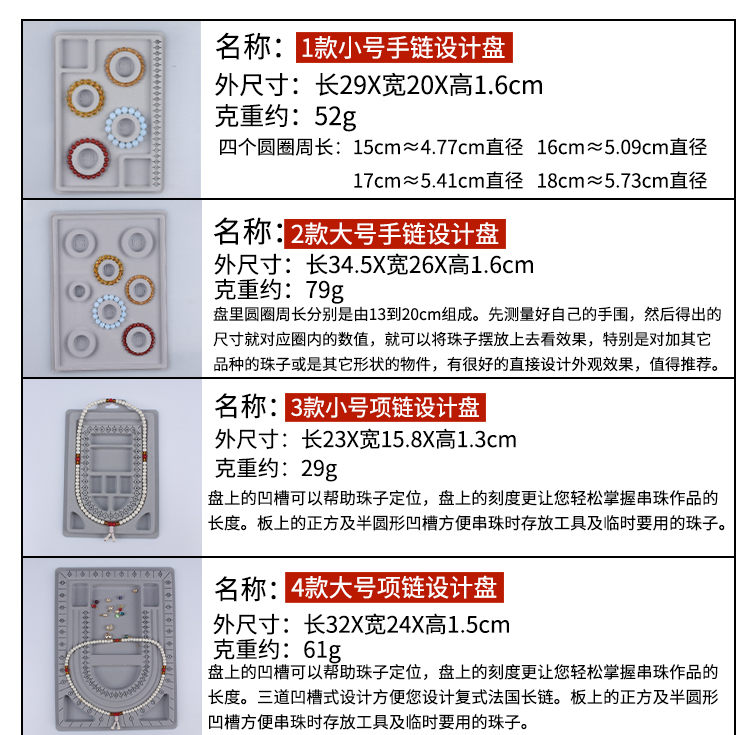 名称：1款小号手链设计盘
外尺寸：长29X宽20X高1.6cm
克重约：52g
四个圆圈周长：15cm≈4.77cm直径 16cm≈5.09cm直径
17cm≈5.41cm直径 18cm≈5.73cm直径

名称：2款大号手链设计盘
外尺寸：长34.5X宽26X高1.6cm
克重约：79g
盘里圆圈周长分别是由13到20cm组成。先测量好自己的手围，然后得出的尺寸就对应圈内的数值，就可以将珠子摆放上去看效果，特别是对加其它品种的珠子或是其它形状的物件，有很好的直接设计外观效果，值得推荐。

名称：3款小号项链设计盘
外尺寸：长23X宽15.8X高1.3cm
克重约：29g
盘上的凹槽可以帮助珠子定位，盘上的刻度更让您轻松掌握串珠作品的长度。板上的正方及半圆形凹槽方便串珠时存放工具及临时要用的珠子。

名称：4款大号项链设计盘
外尺寸：长32X宽24X高1.5cm
克重约：61g
盘上的凹槽可以帮助珠子定位，盘上的刻度更让您轻松掌握串珠作品的长度。三道凹槽式设计方便您设计复式法国长链。板上的正方及半圆形凹槽方便串珠时存放工具及临时要用的珠子。