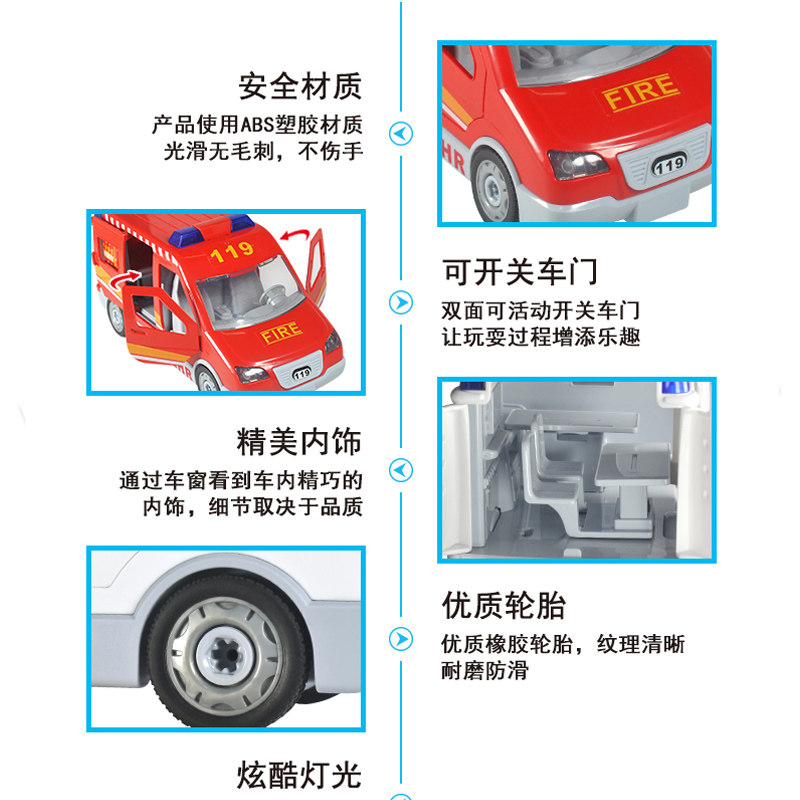 安全材质

产品使用ABS塑胶材质
光滑无毛刺，不伤手

FIRE
HR
119

119
FIRE
HR
119

可开关车门

双面可活动开关车门
让玩耍过程增添乐趣

精美内饰

通过车窗看到车内精巧的
内饰，细节取决于品质

优质轮胎

优质橡胶轮胎，纹理清晰
耐磨防滑

炫酷灯光