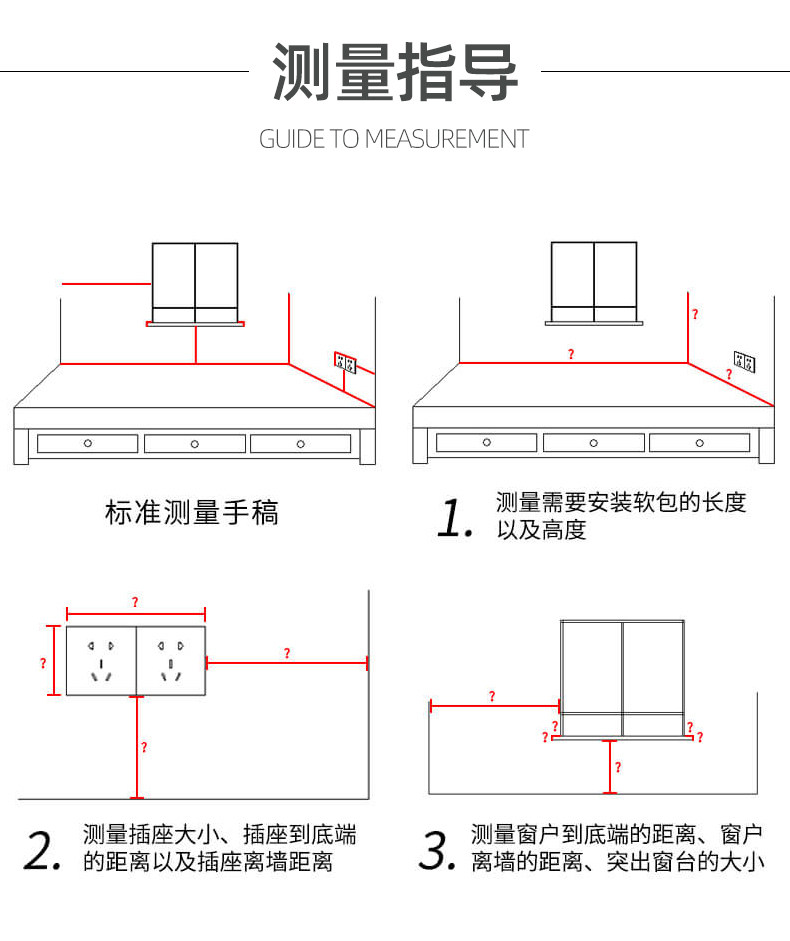 测量指导

GUIDE TO MEASUREMENT

?

?

?

标准测量手稿

1. 测量需要安装软包的长度以及高度

?

?

?

?

?

?

? ?

? ?

?

2. 测量插座大小、插座到底端的距离以及插座离墙距离

3. 测量窗户到底端的距离、窗户离墙的距离、突出窗台的大小