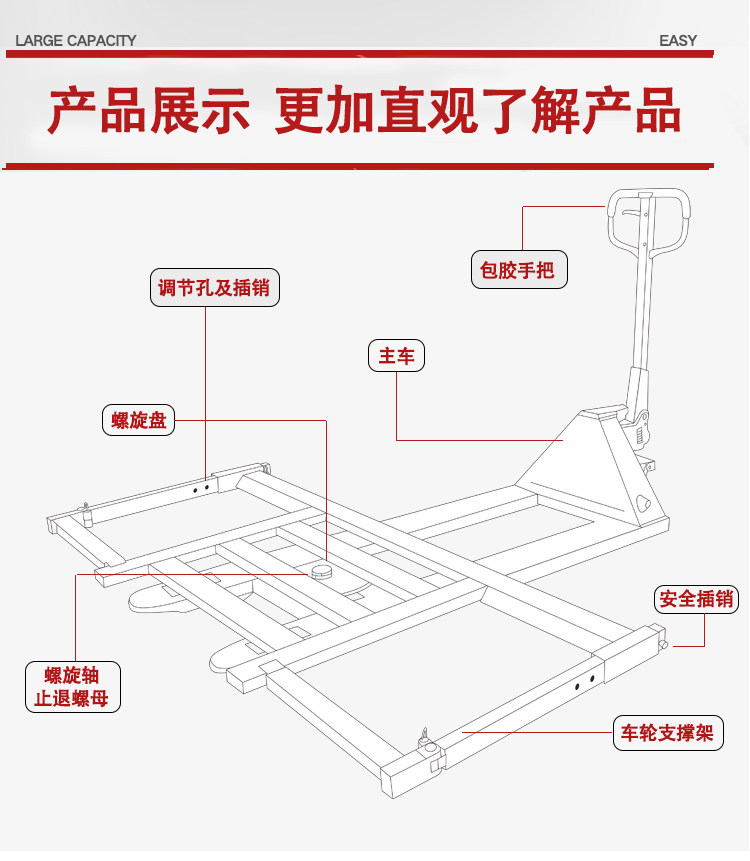 LARGE CAPACITY

EASY

产品展示 更加直观了解产品

包胶手把

调节孔及插销

主车

螺旋盘

安全插销

螺旋轴
止退螺母

车轮支撑架