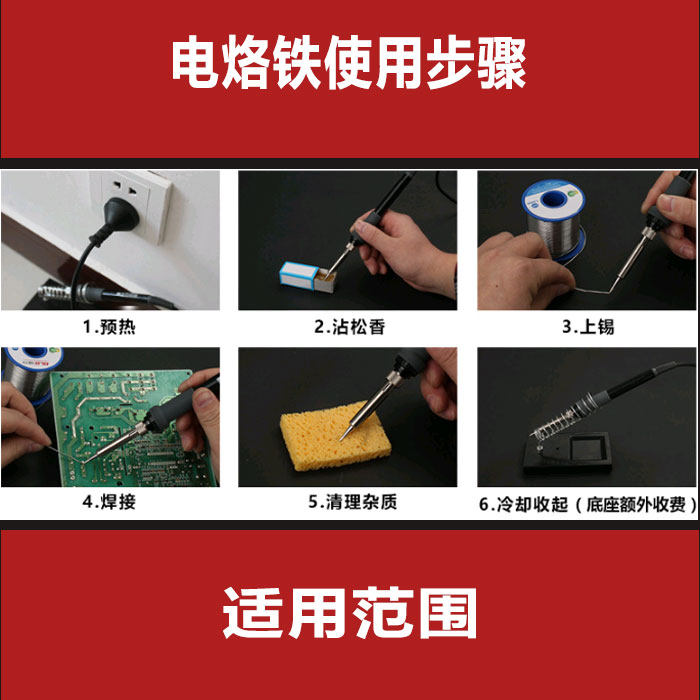 电烙铁使用步骤

1.预热

2.沾松香

3.上锡

4.焊接

5.清理杂质

6.冷却收起（底座额外收费）

适用范围