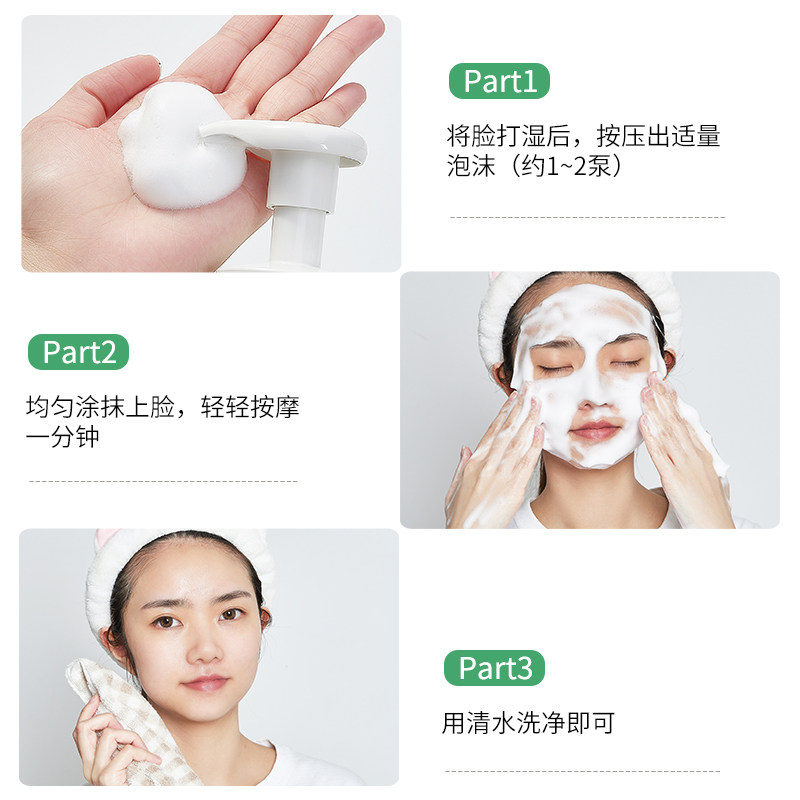 Part1

将脸打湿后，按压出适量泡沫（约1~2泵）

Part2

均匀涂抹上脸，轻轻按摩一分钟

Part3

用清水洗净即可