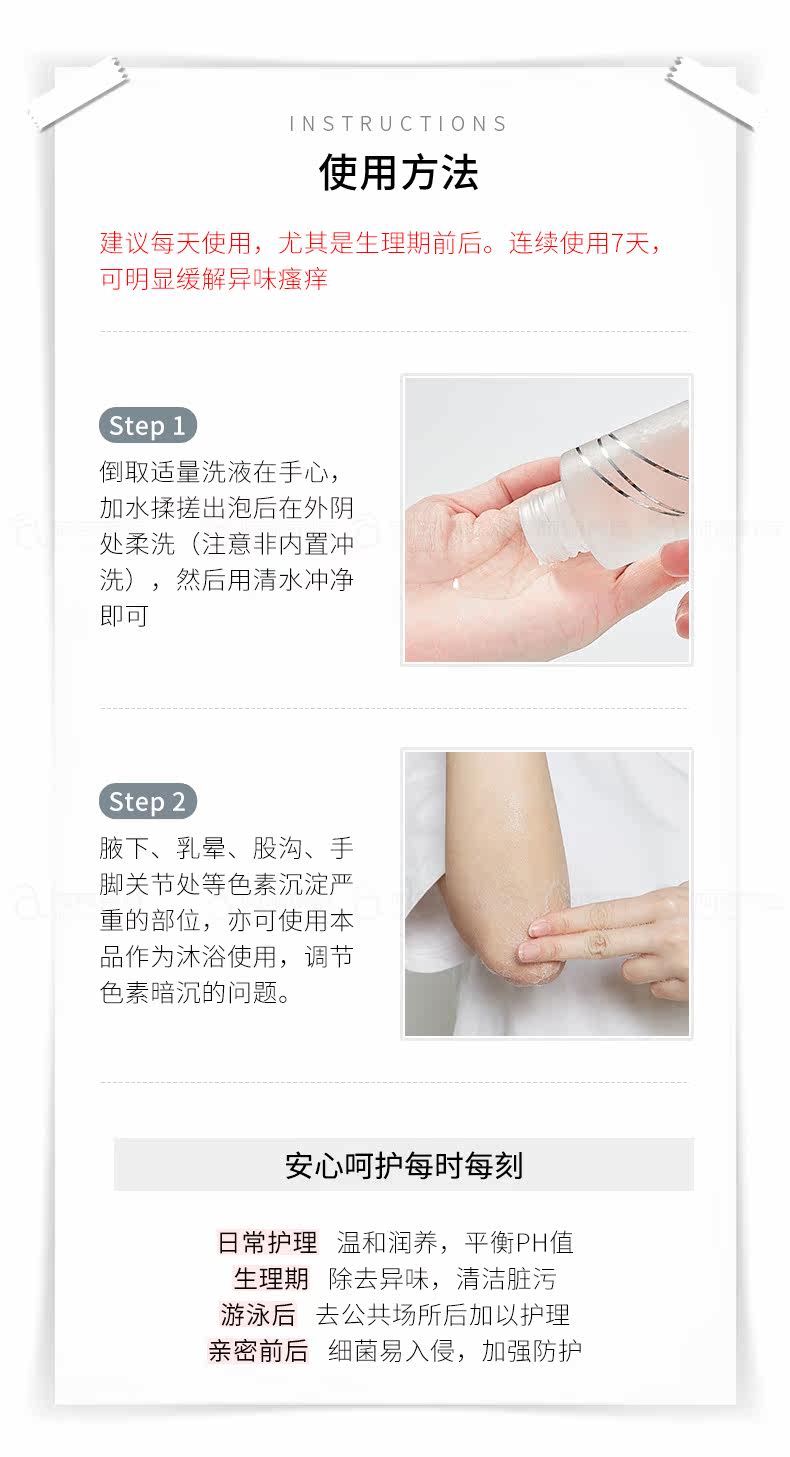 INSTRUCTIONS

使用方法

建议每天使用，尤其是生理期前后。连续使用7天，可明显缓解异味瘙痒

Step 1

倒取适量洗液在手心，加水揉搓出泡后在外阴处柔洗（注意非内置冲洗），然后用清水冲净即可

Step 2

腋下、乳晕、股沟、手脚关节处等色素沉淀严重的部位，亦可使用本品作为沐浴使用，调节色素暗沉的问题。

安心呵护每时每刻

日常护理 温和润养，平衡PH值
生理期 除去异味，清洁脏污
游泳后 去公共场所后加以护理
亲密前后 细菌易入侵，加强防护