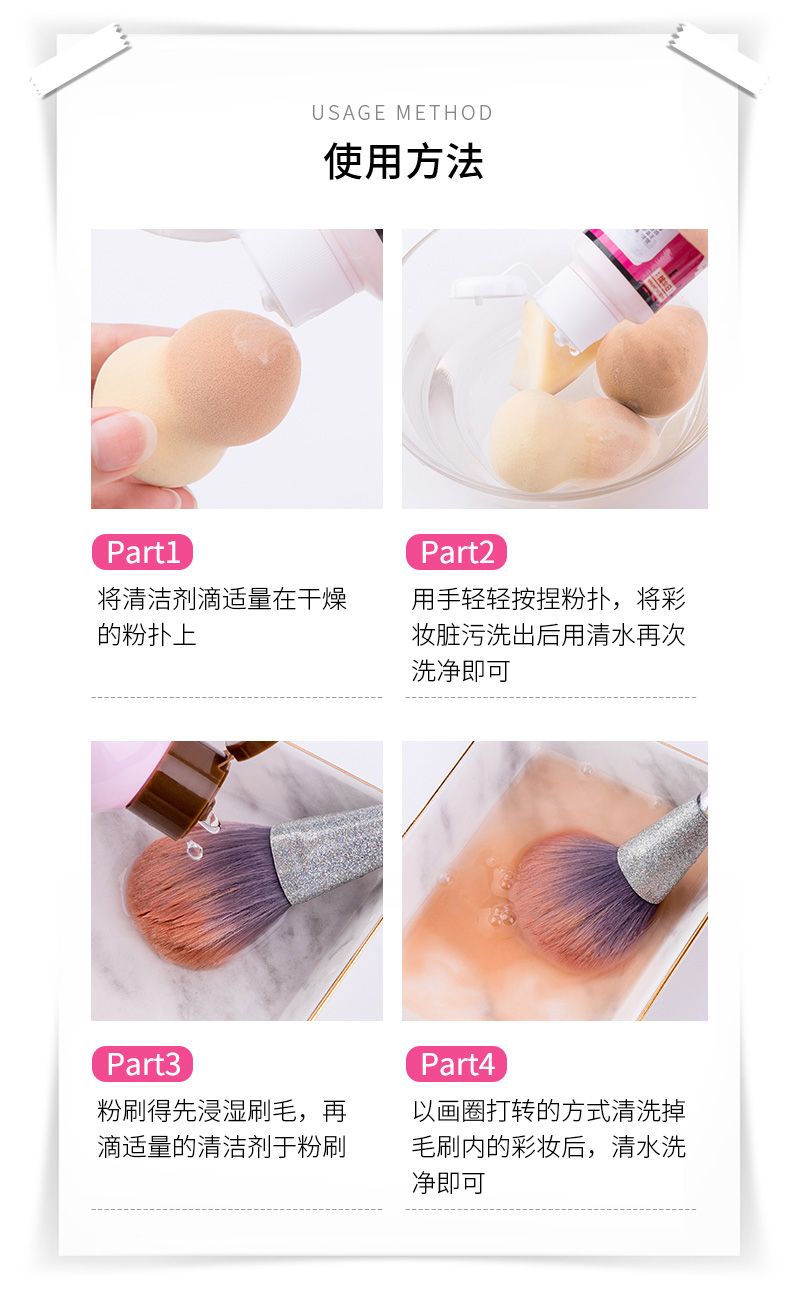 USAGE METHOD
使用方法

Part1
将清洁剂滴适量在干燥的粉扑上

Part2
用手轻轻按捏粉扑，将彩妆脏污洗出后用清水再次洗净即可

Part3
粉刷得先浸湿刷毛，再滴适量的清洁剂于粉刷

Part4
以画圈打转的方式清洗掉毛刷内的彩妆后，清水洗净即可