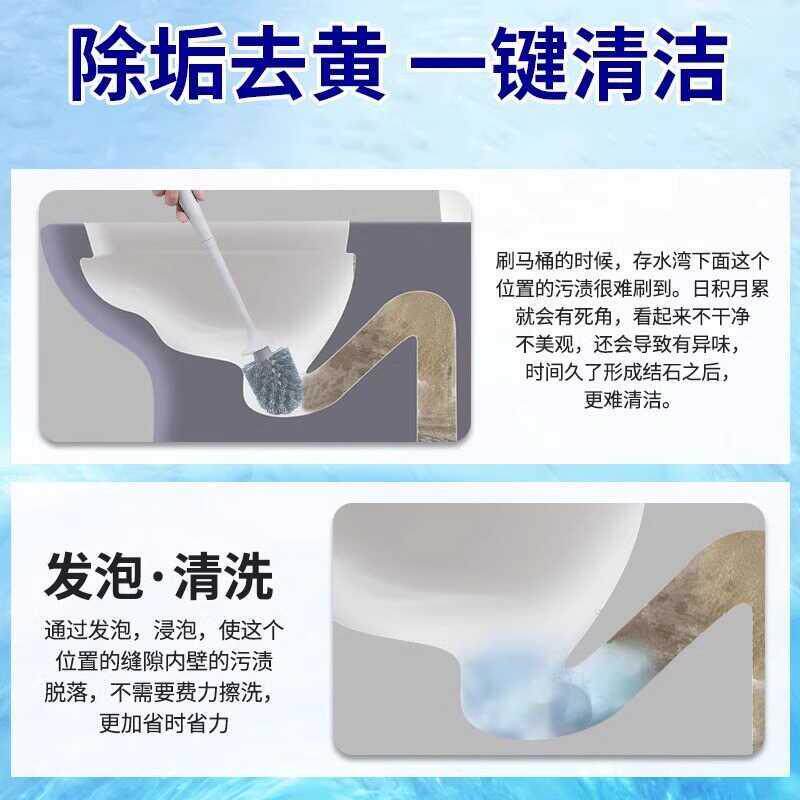 除垢去黄 一键清洁

刷马桶的时候，存水湾下面这个位置的污渍很难刷到。日积月累就会有死角，看起来不干净不美观，还会导致有异味，时间久了形成结石之后，更难清洁。

发泡·清洗

通过发泡，浸泡，使这个位置的缝隙内壁的污渍脱落，不需要费力擦洗，更加省时省力