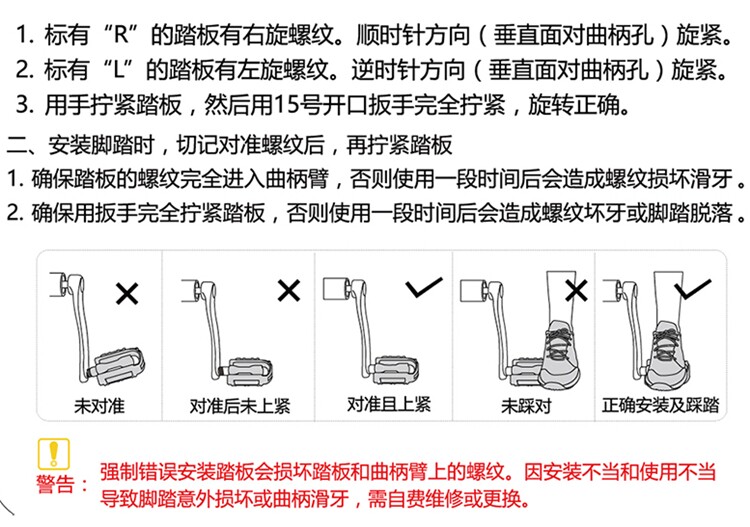 1. 标有“R”的踏板有右旋螺纹。顺时针方向（垂直面对曲柄孔）旋紧。
2. 标有“L”的踏板有左旋螺纹。逆时针方向（垂直面对曲柄孔）旋紧。
3. 用手拧紧踏板，然后用15号开口扳手完全拧紧，旋转正确。

二、安装脚踏时，切记对准螺纹后，再拧紧踏板
1. 确保踏板的螺纹完全进入曲柄臂，否则使用一段时间后会造成螺纹损坏滑牙。
2. 确保用扳手完全拧紧踏板，否则使用一段时间后会造成螺纹坏牙或脚踏脱落。

未对准

对准后未上紧

对准且上紧

未踩对

正确安装及踩踏

警告：强制错误安装踏板会损坏踏板和曲柄臂上的螺纹。因安装不当和使用不当导致脚踏意外损坏或曲柄滑牙，需自费维修或更换。