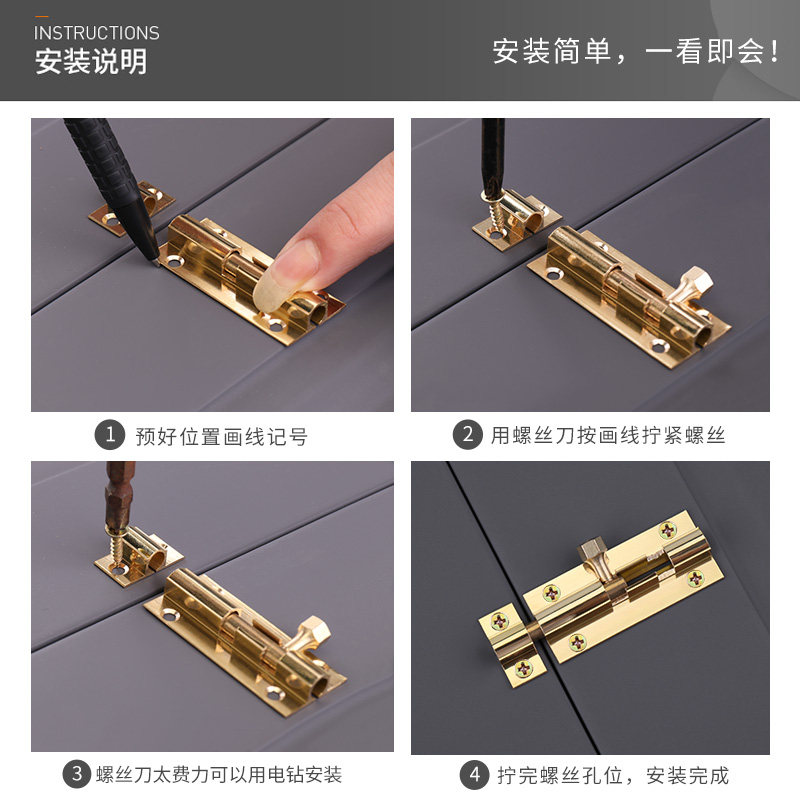 INSTRUCTIONS
安装说明

安装简单，一看即会！

1 预好位置画线记号

2 用螺丝刀按画线拧紧螺丝

3 螺丝刀太费力可以用电钻安装

4 拧完螺丝孔位，安装完成