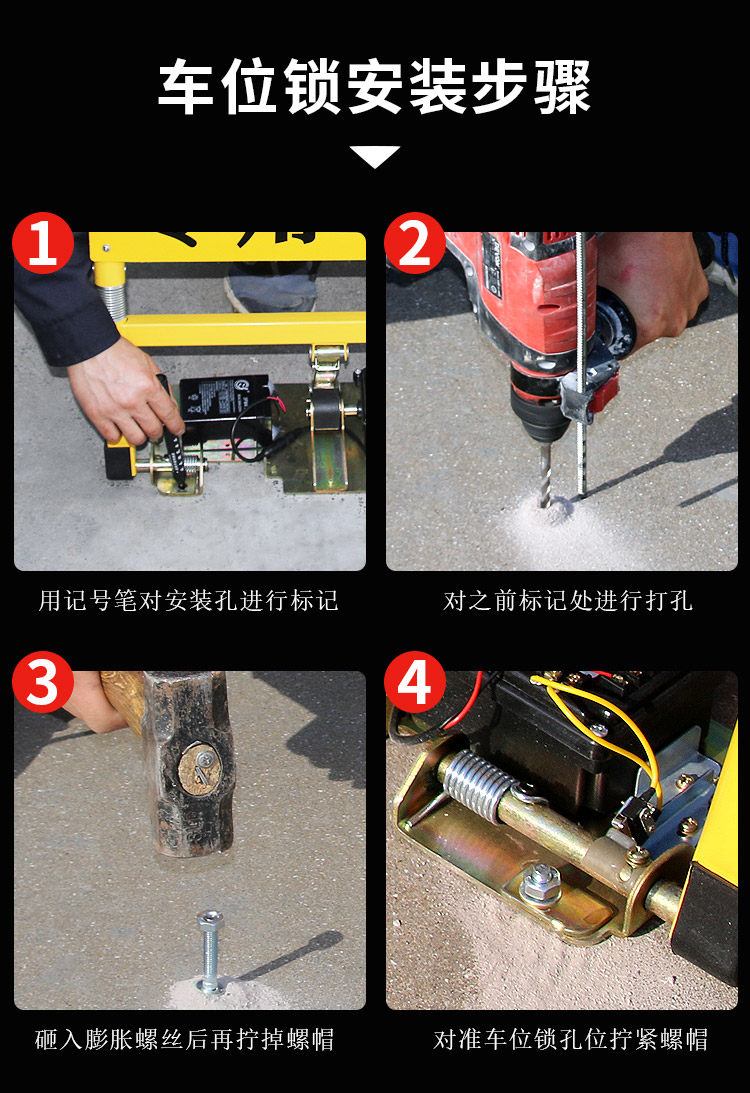 车位锁安装步骤

1

用记号笔对安装孔进行标记

2

对之前标记处进行打孔

3

砸入膨胀螺丝后再拧掉螺帽

4

对准车位锁孔位拧紧螺帽