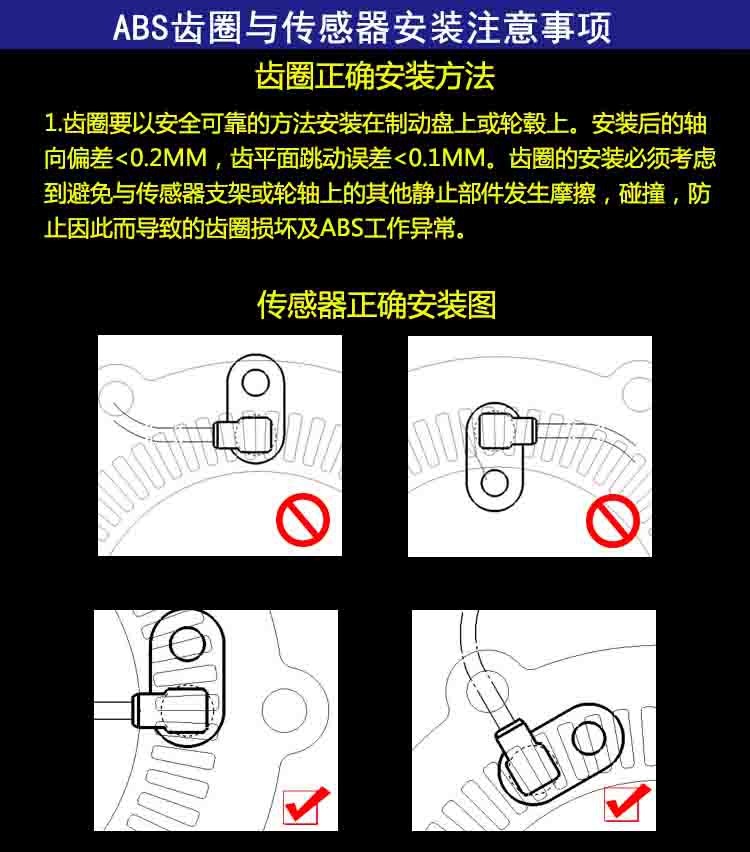 ABS齿圈与传感器安装注意事项

齿圈正确安装方法

1.齿圈要以安全可靠的方法安装在制动盘上或轮毂上。安装后的轴向偏差<0.2MM，齿平面跳动误差<0.1MM。齿圈的安装必须考虑到避免与传感器支架或轮轴上的其他静止部件发生摩擦，碰撞，防止因此而导致的齿圈损坏及ABS工作异常。

传感器正确安装图