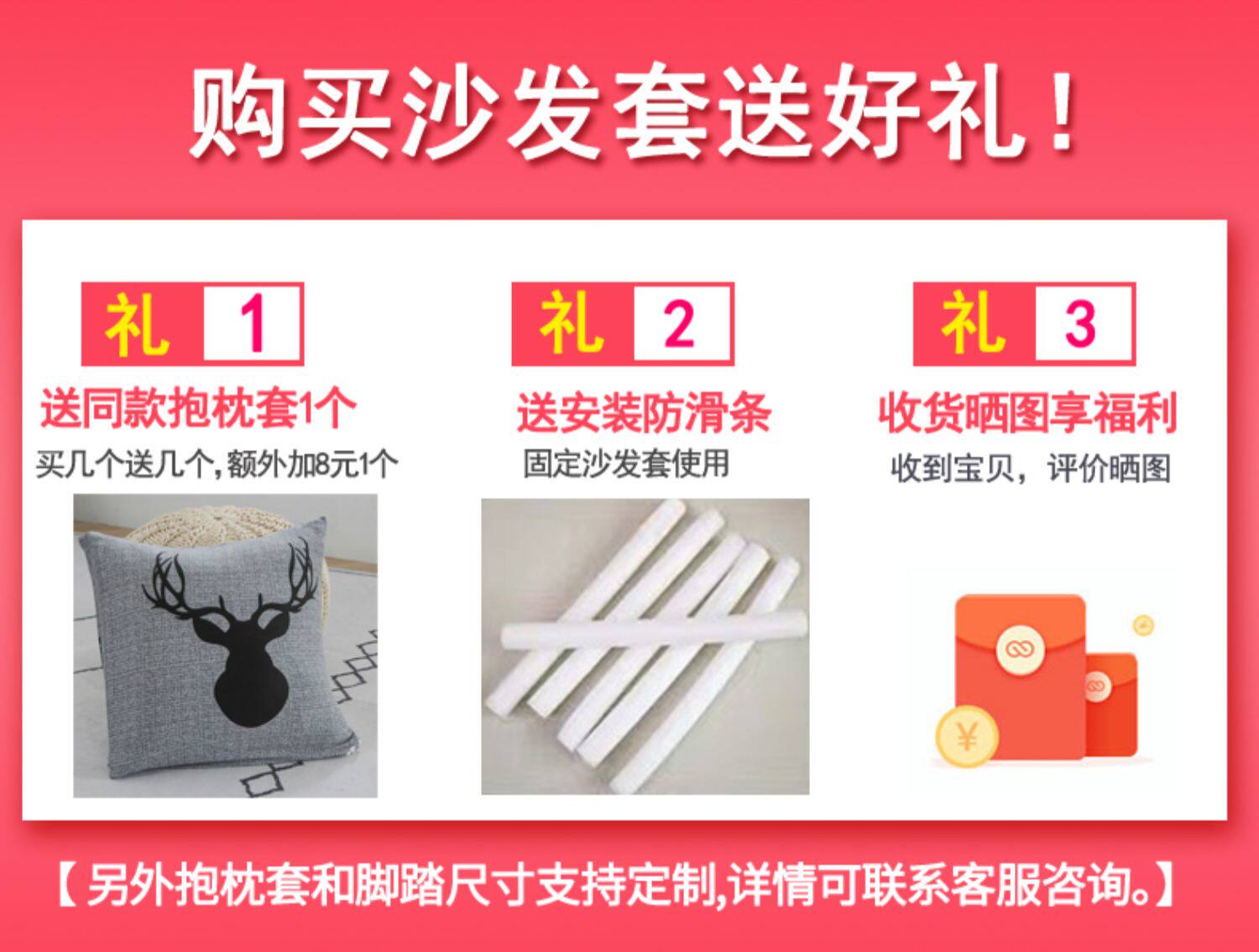 购买沙发套送好礼！

礼 1
送同款抱枕套1个
买几个送几个，额外加8元1个

礼 2
送安装防滑条
固定沙发套使用

礼 3
收货晒图享福利
收到宝贝，评价晒图

¥

【另外抱枕套和脚踏尺寸支持定制,详情可联系客服咨询。】