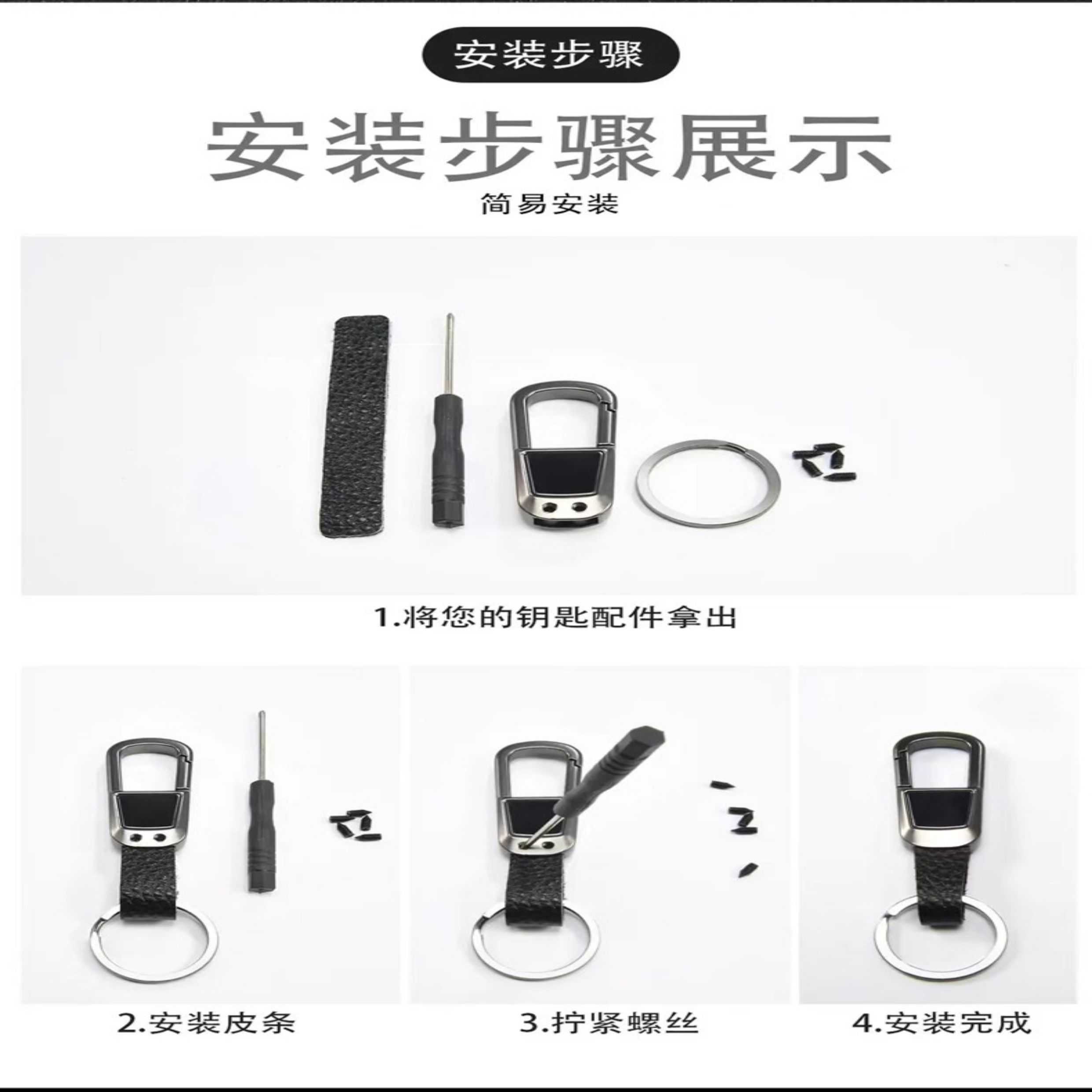 安装步骤

安装步骤展示

简易安装

1.将您的钥匙配件拿出

2.安装皮条

3.拧紧螺丝

4.安装完成