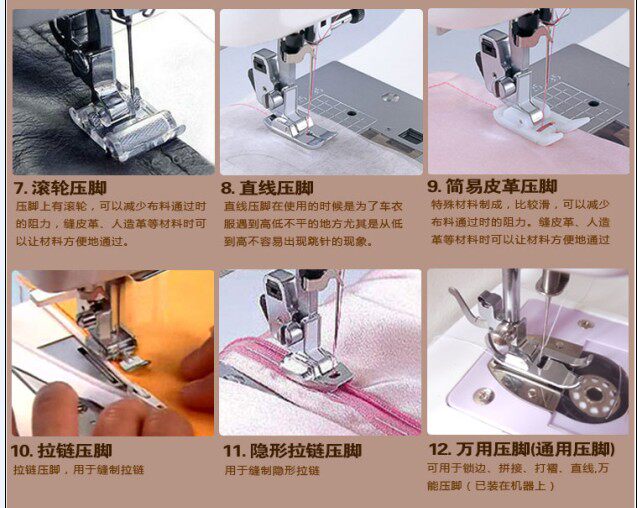 7. 滚轮压脚

压脚上有滚轮，可以减少布料通过时的阻力，缝皮革、人造革等材料时可以让材料方便地通过。

8. 直线压脚

直线压脚在使用的时候是为了车衣服遇到高低不平的地方尤其是从低到高不容易出现跳针的现象。

9. 简易皮革压脚

特殊材料制成，比较滑，可以减少布料通过时的阻力。缝皮革、人造革等材料时可以让材料方便地通过

10. 拉链压脚

拉链压脚，用于缝制拉链

11. 隐形拉链压脚

用于缝制隐形拉链

12. 万用压脚(通用压脚)

可用于锁边、拼接、打褶、直线,万能压脚（已装在机器上）