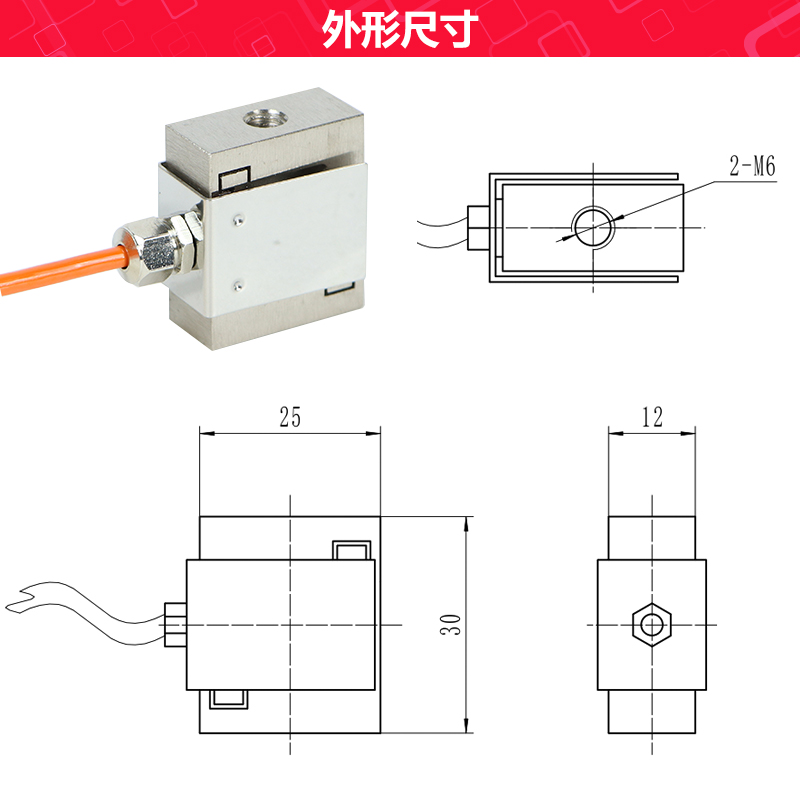 外形尺寸

2-M6

25

12

30