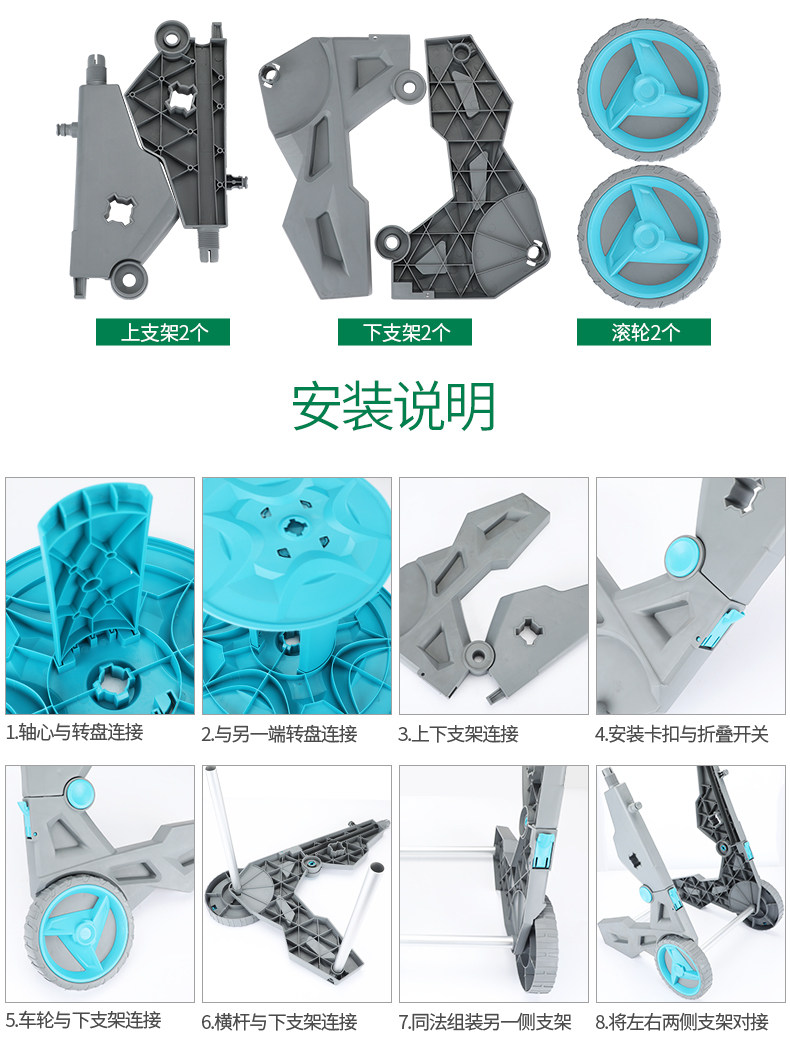 上支架2个

下支架2个

滚轮2个

安装说明

1.轴心与转盘连接

2.与另一端转盘连接

3.上下支架连接

4.安装卡扣与折叠开关

5.车轮与下支架连接

6.横杆与下支架连接

7.同法组装另一侧支架

8.将左右两侧支架对接