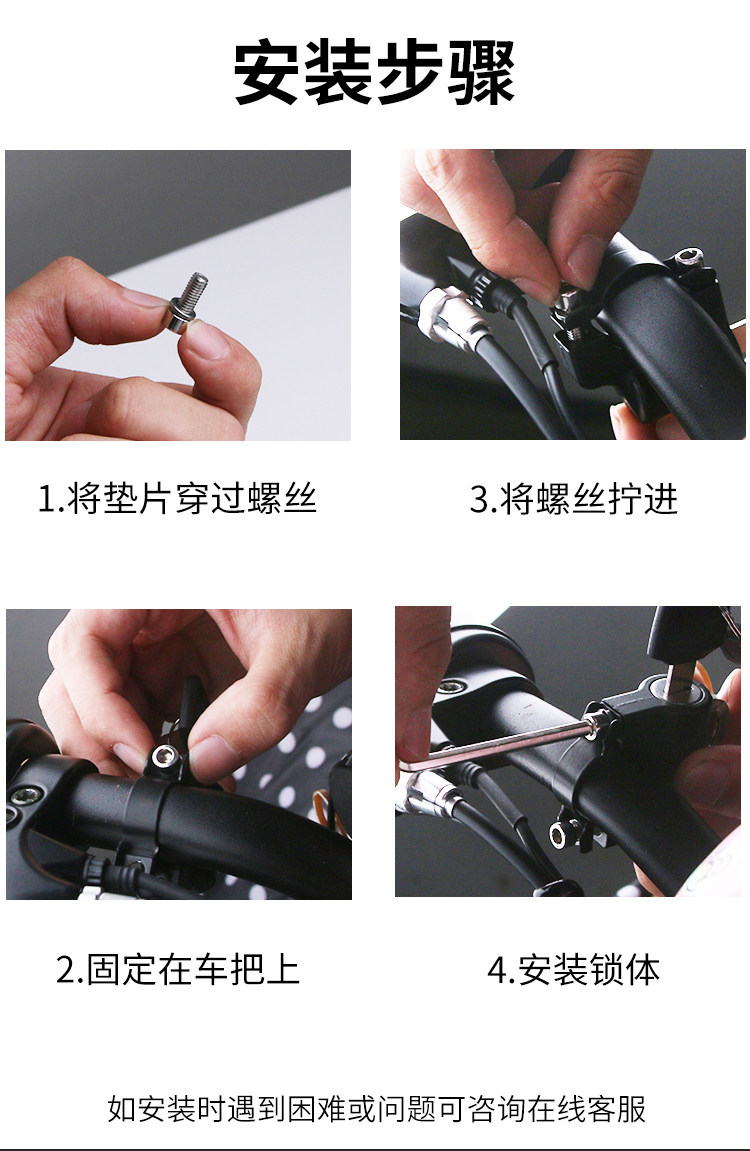 安装步骤

1.将垫片穿过螺丝

3.将螺丝拧进

2.固定在车把上

4.安装锁体

如安装时遇到困难或问题可咨询在线客服