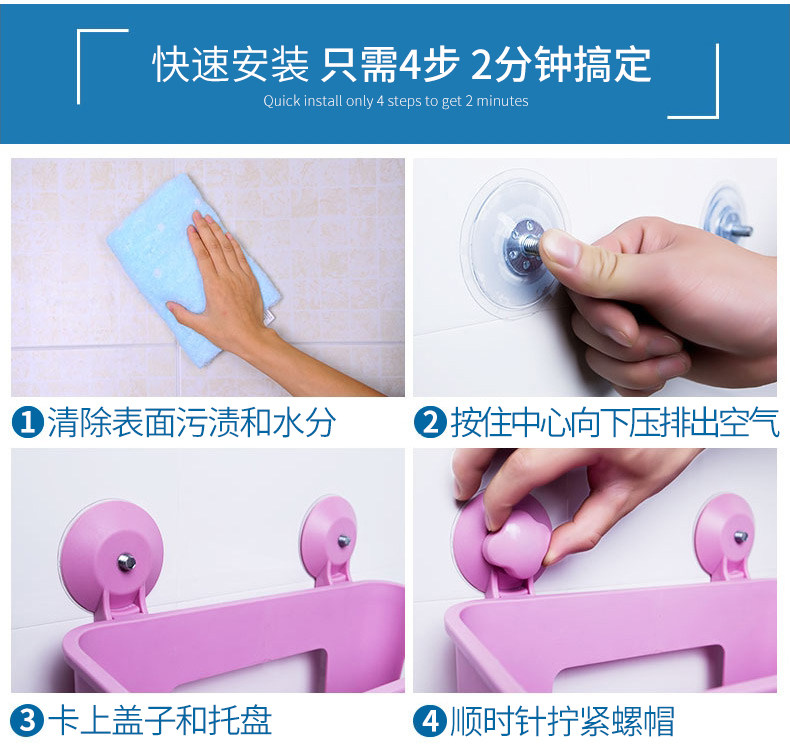 快速安装 只需4步 2分钟搞定
Quick install only 4 steps to get 2 minutes

1 清除表面污渍和水分

2 按住中心向下压排出空气

3 卡上盖子和托盘

4 顺时针拧紧螺帽