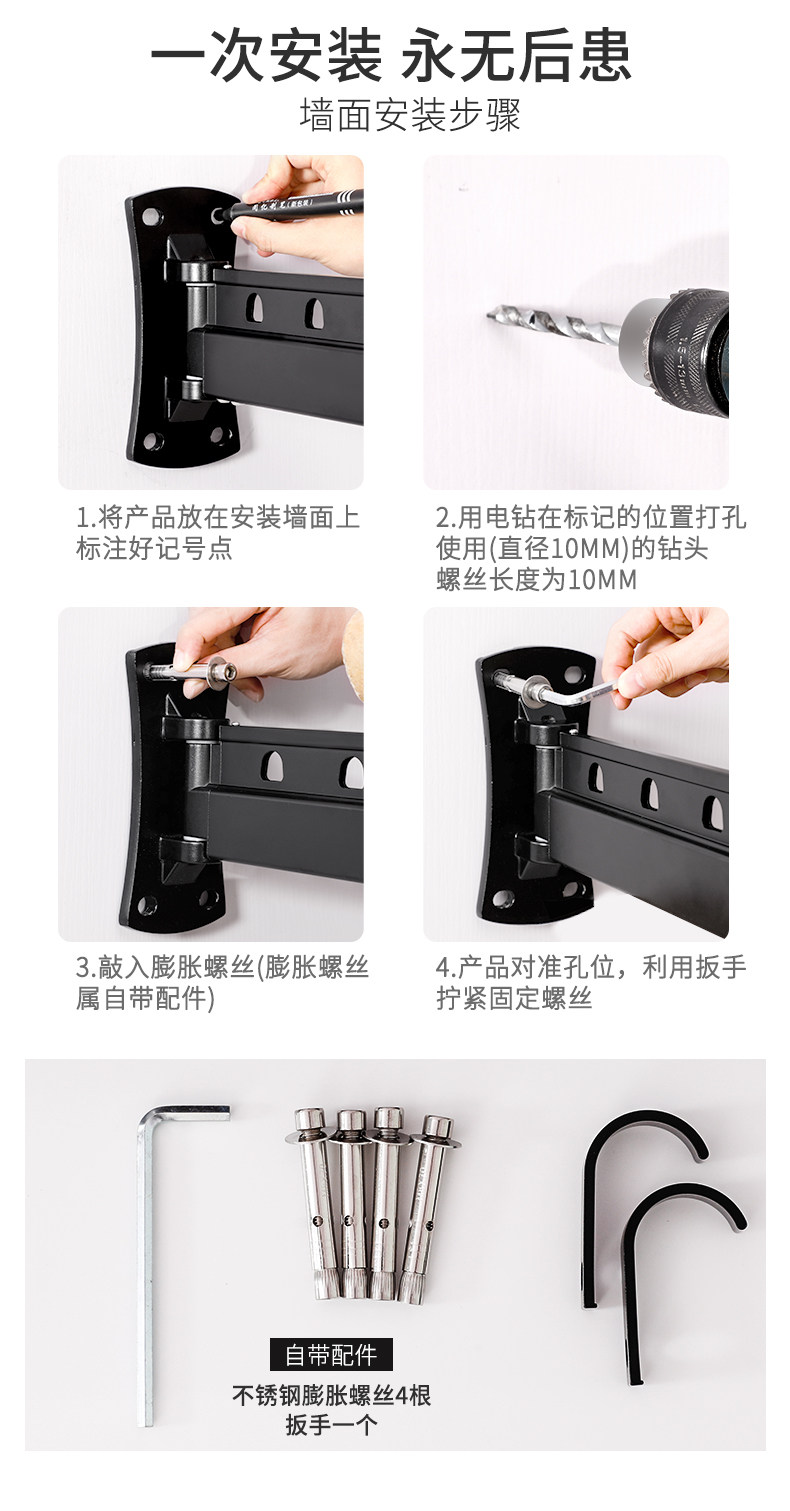 一次安装 永无后患
墙面安装步骤

1.将产品放在安装墙面上标注好记号点

2.用电钻在标记的位置打孔使用(直径10MM)的钻头螺丝长度为10MM

3.敲入膨胀螺丝(膨胀螺丝属自带配件)

4.产品对准孔位，利用扳手拧紧固定螺丝

自带配件
不锈钢膨胀螺丝4根
扳手一个