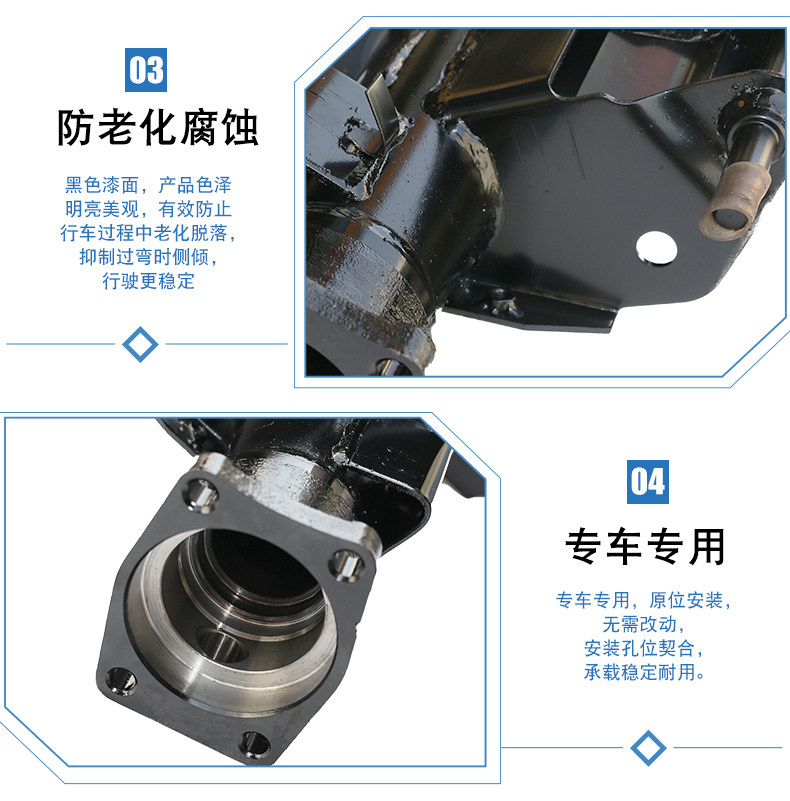 03

防老化腐蚀

黑色漆面，产品色泽明亮美观，有效防止行车过程中老化脱落，抑制过弯时侧倾，行驶更稳定

04

专车专用

专车专用，原位安装，无需改动，安装孔位契合，承载稳定耐用。