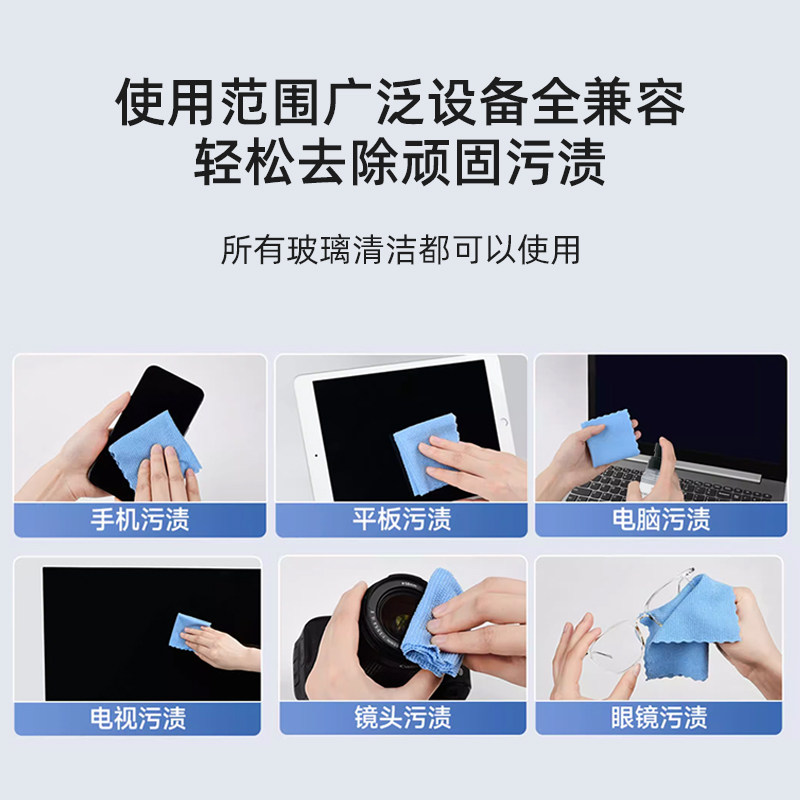 使用范围广泛设备全兼容
轻松去除顽固污渍

所有玻璃清洁都可以使用

手机污渍

平板污渍

电脑污渍

电视污渍

镜头污渍

眼镜污渍