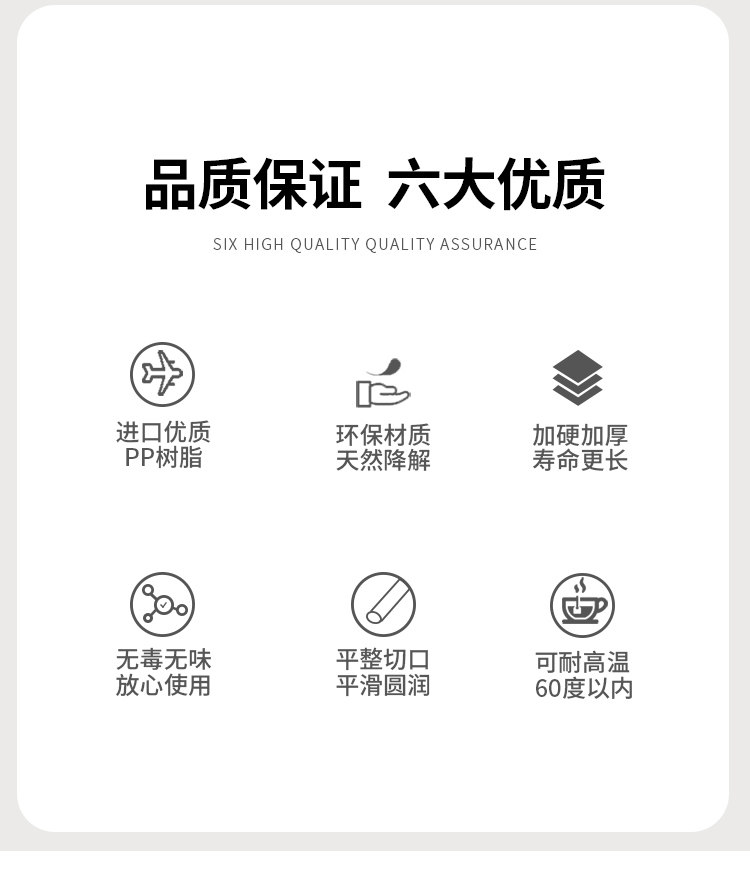 品质保证 六大优质

SIX HIGH QUALITY QUALITY ASSURANCE

进口优质
PP树脂

环保材质
天然降解

加硬加厚
寿命更长

无毒无味
放心使用

平整切口
平滑圆润

可耐高温
60度以内