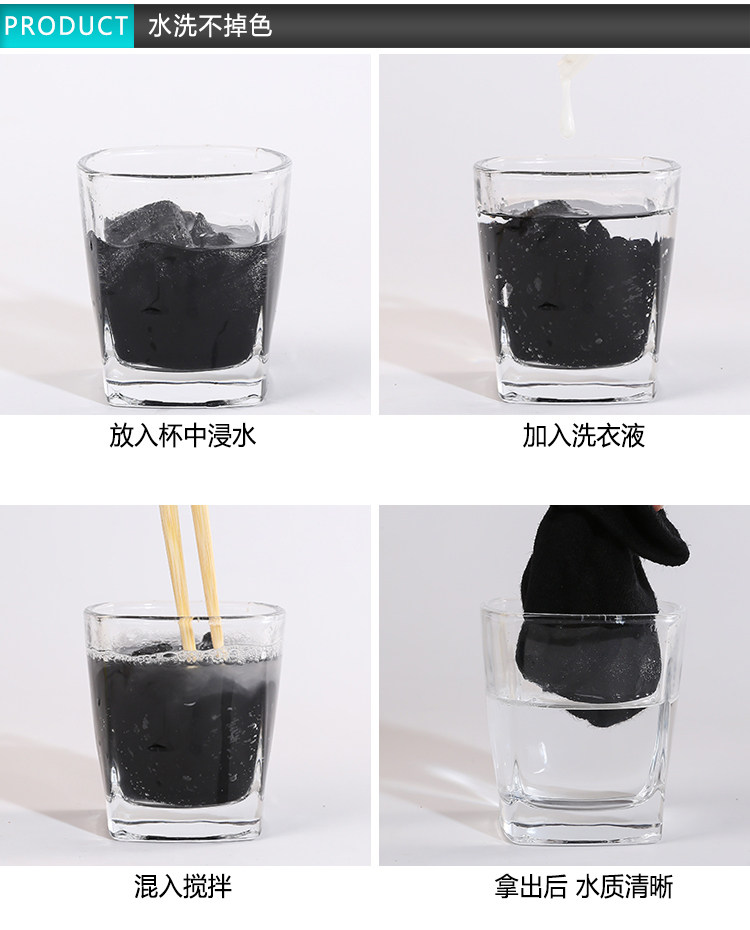 PRODUCT 水洗不掉色

放入杯中浸水

加入洗衣液

混入搅拌

拿出后 水质清晰