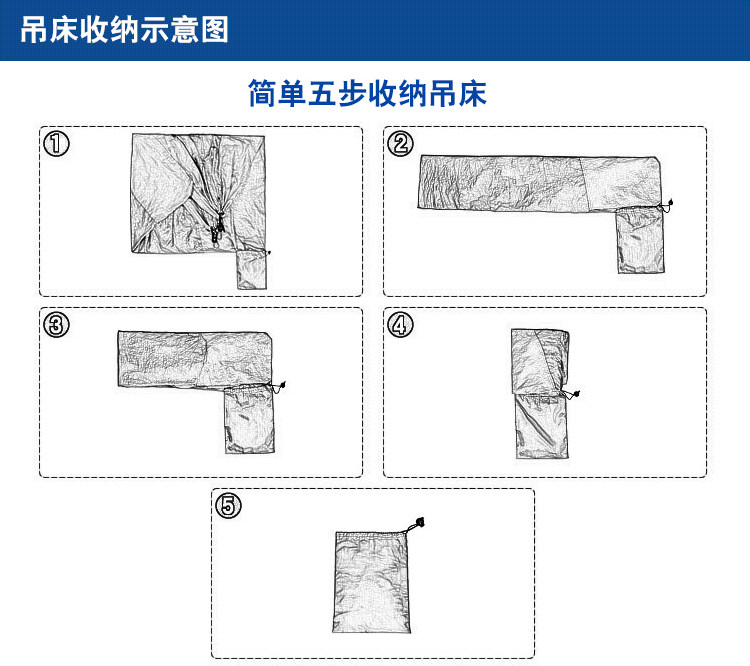 吊床收纳示意图

简单五步收纳吊床

①

②

③

④

⑤