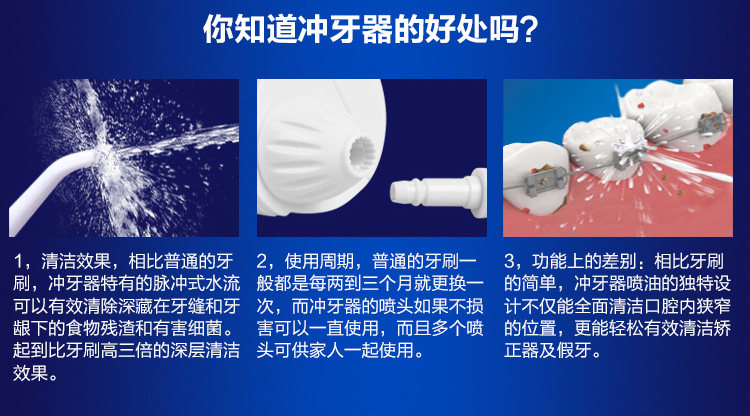 你知道冲牙器的好处吗？

1，清洁效果，相比普通的牙刷，冲牙器特有的脉冲式水流可以有效清除深藏在牙缝和牙龈下的食物残渣和有害细菌。起到比牙刷高三倍的深层清洁效果。

2，使用周期，普通的牙刷一般都是每两到三个月就更换一次，而冲牙器的喷头如果不损害可以一直使用，而且多个喷头可供家人一起使用。

3，功能上的差别：相比牙刷的简单，冲牙器喷油的独特设计不仅能全面清洁口腔内狭窄的位置，更能轻松有效清洁矫正器及假牙。