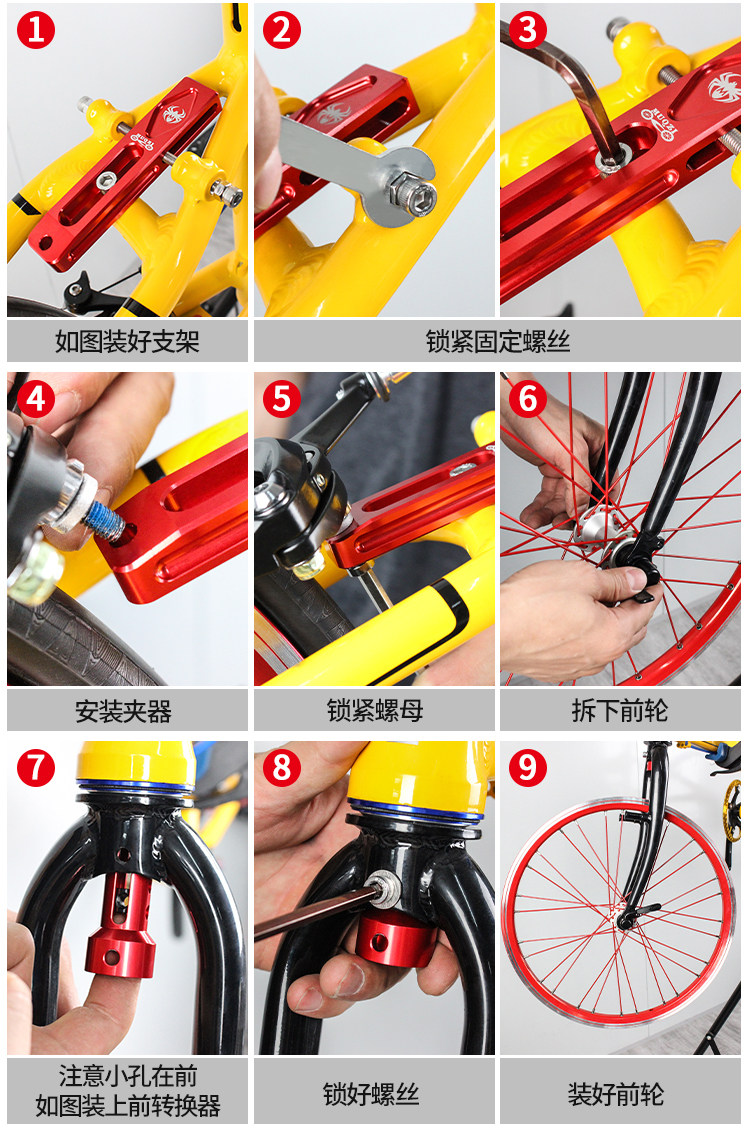 1

2

3

如图装好支架

锁紧固定螺丝

4

5

6

安装夹器

锁紧螺母

拆下前轮

7

8

9

注意小孔在前
如图装上前转换器

锁好螺丝

装好前轮