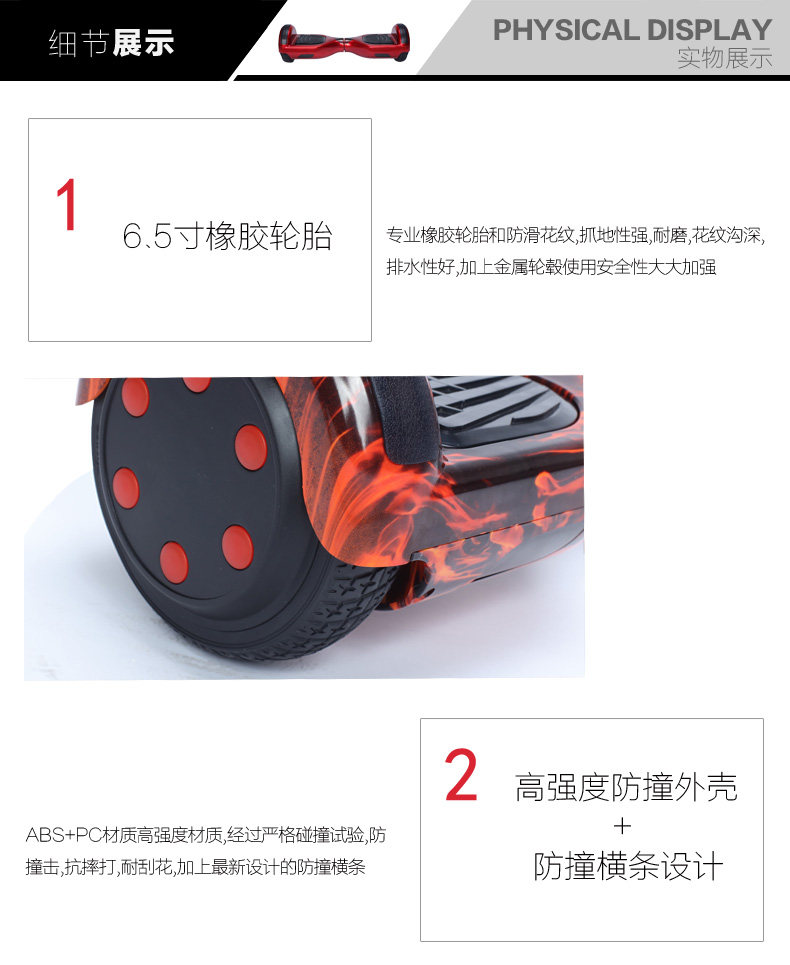 细节展示

PHYSICAL DISPLAY
实物展示

1
6.5寸橡胶轮胎

专业橡胶轮胎和防滑花纹,抓地性强,耐磨,花纹沟深,排水性好,加上金属轮毂使用安全性大大加强

2
高强度防撞外壳
+
防撞横条设计

ABS+PC材质高强度材质,经过严格碰撞试验,防撞击,抗摔打,耐刮花,加上最新设计的防撞横条