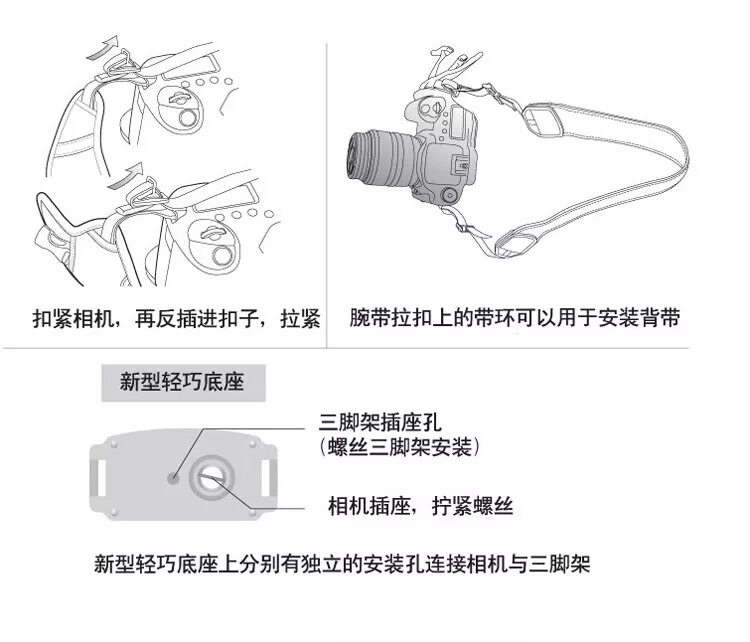 扣紧相机，再反插进扣子，拉紧

腕带拉扣上的带环可以用于安装背带

新型轻巧底座

三脚架插座孔
（螺丝三脚架安装）

相机插座，拧紧螺丝

新型轻巧底座上分别有独立的安装孔连接相机与三脚架