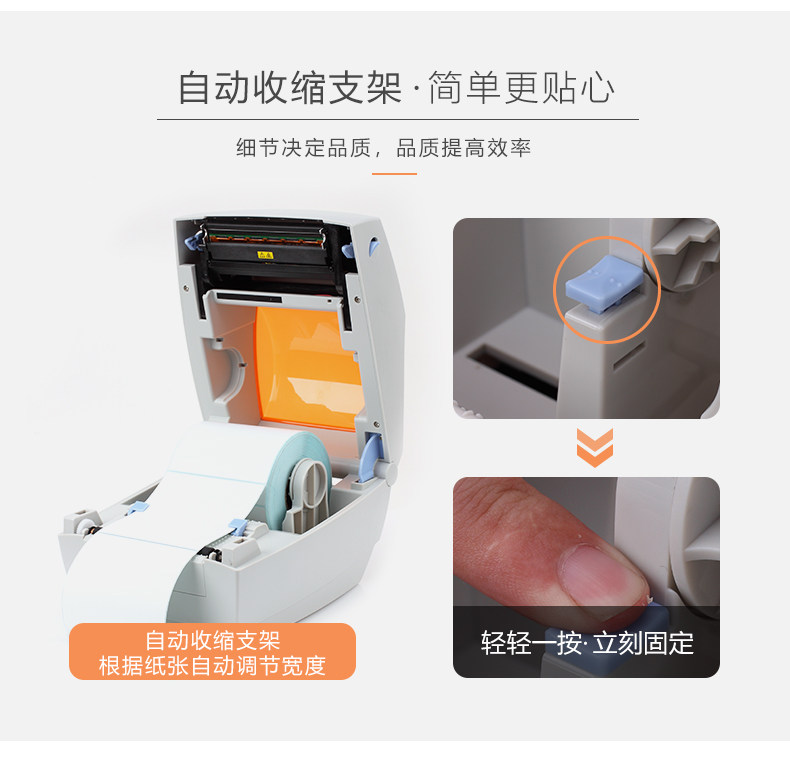 自动收缩支架·简单更贴心

细节决定品质，品质提高效率

自动收缩支架
根据纸张自动调节宽度

轻轻一按·立刻固定