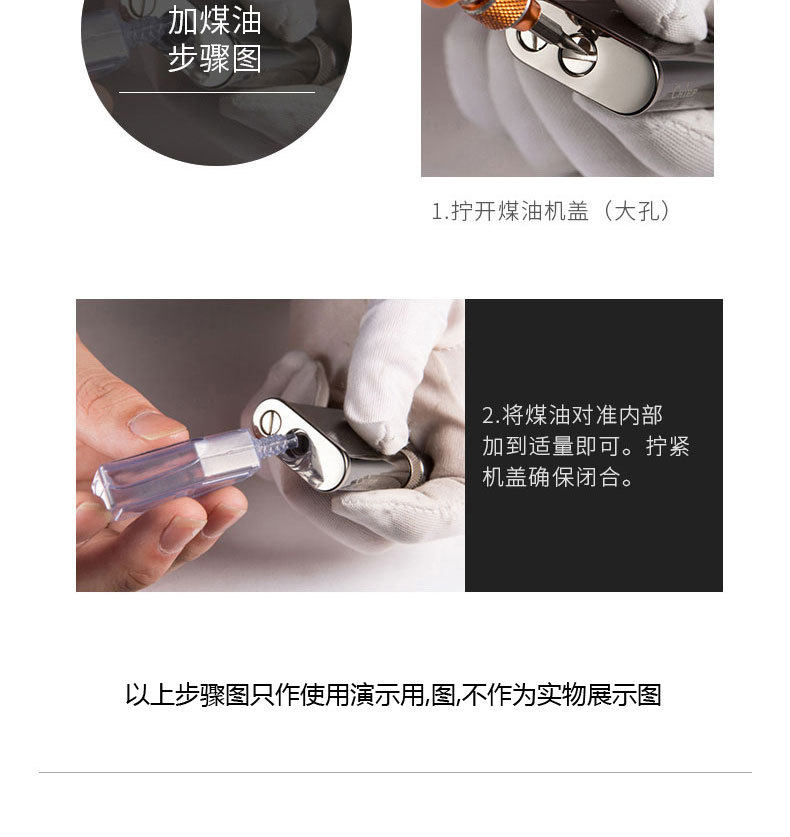 加煤油
步骤图

1.拧开煤油机盖（大孔）

2.将煤油对准内部加到适量即可。拧紧机盖确保闭合。

以上步骤图只作使用演示用,图,不作为实物展示图