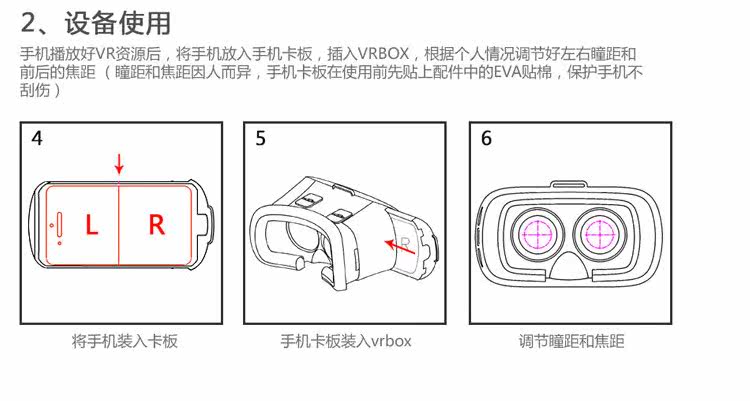 2、设备使用

手机播放好VR资源后，将手机放入手机卡板，插入VRBOX，根据个人情况调节好左右瞳距和前后的焦距（瞳距和焦距因人而异，手机卡板在使用前先贴上配件中的EVA贴棉，保护手机不刮伤）

4

L R

将手机装入卡板

5

R

手机卡板装入vrbox

6

调节瞳距和焦距