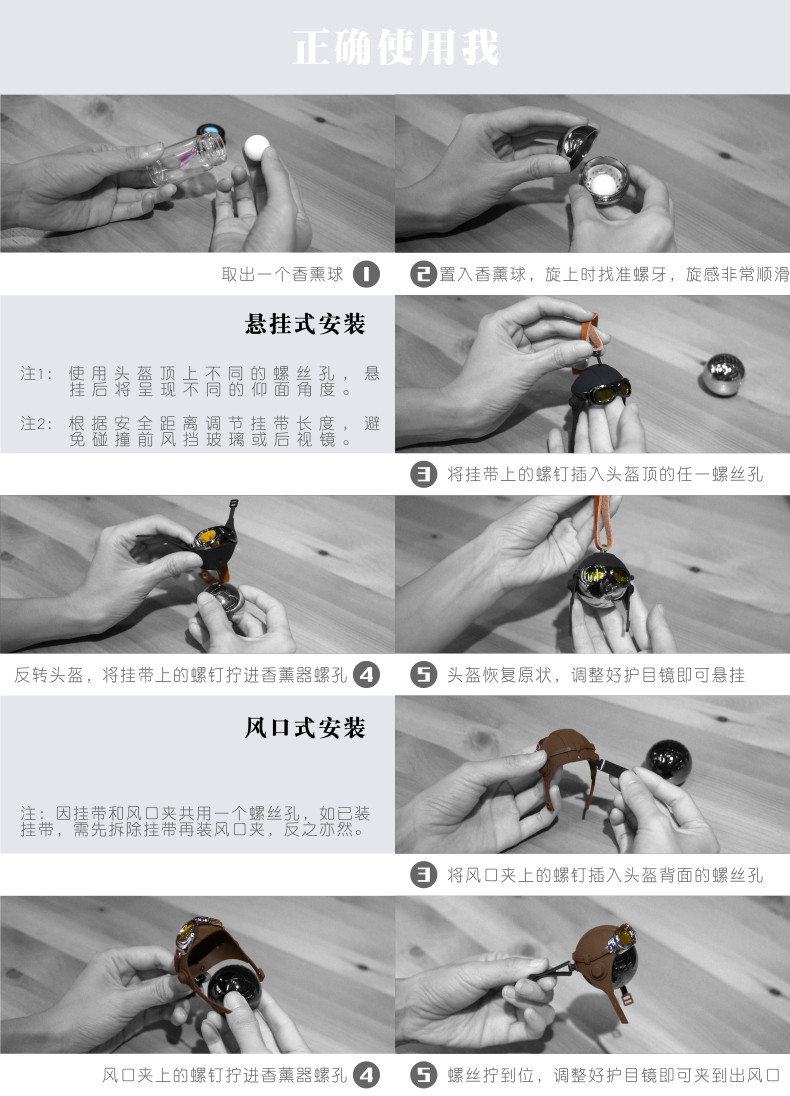 正确使用我

取出一个香薰球 1

2 置入香薰球，旋上时找准螺牙，旋感非常顺滑

悬挂式安装

注1：使用头盔顶上不同的螺丝孔，悬挂后将呈现不同的仰面角度。

注2：根据安全距离调节挂带长度，避免碰撞前风挡玻璃或后视镜。

3 将挂带上的螺钉插入头盔顶的任一螺丝孔

反转头盔，将挂带上的螺钉拧进香薰器螺孔 4

5 头盔恢复原状，调整好护目镜即可悬挂

风口式安装

注：因挂带和风口夹共用一个螺丝孔，如已装挂带，需先拆除挂带再装风口夹，反之亦然。

3 将风口夹上的螺钉插入头盔背面的螺丝孔

风口夹上的螺钉拧进香薰器螺孔 4

5 螺丝拧到位，调整好护目镜即可夹到出风口