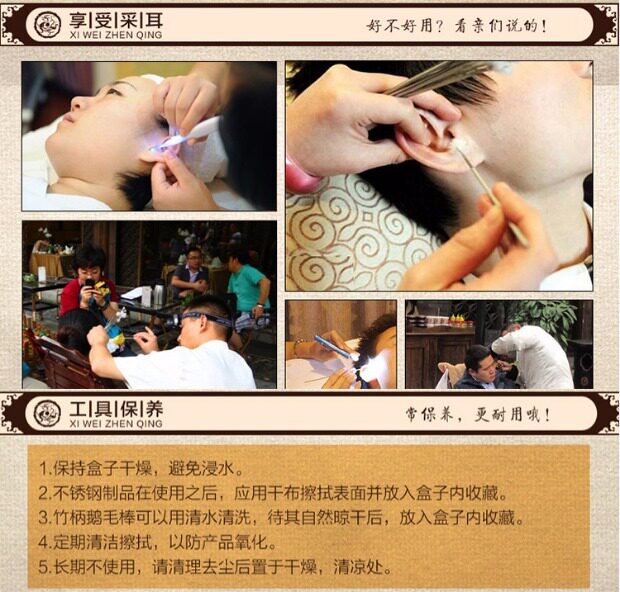 享|受|采|耳
XI WEI ZHEN QING

好不好用？看亲们说的！

工|具|保|养
XI WEI ZHEN QING

常保养，更耐用哦！

1.保持盒子干燥，避免浸水。
2.不锈钢制品在使用之后，应用干布擦拭表面并放入盒子内收藏。
3.竹柄鹅毛棒可以用清水清洗，待其自然晾干后，放入盒子内收藏。
4.定期清洁擦拭，以防产品氧化。
5.长期不使用，请清理去尘后置于干燥，清凉处。